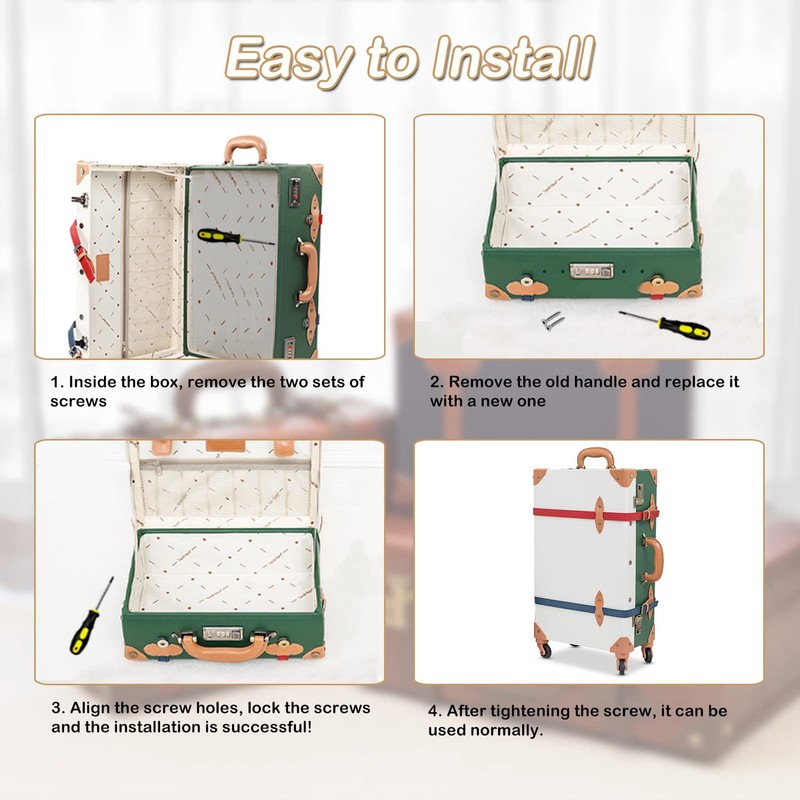 Easy to Install

1. Inside the box, remove the two sets of screws

2. Remove the old handle and replace it with a new one

3. Align the screw holes, lock the screws and the installation is successful!

4. After tightening the screw, it can be used normally.