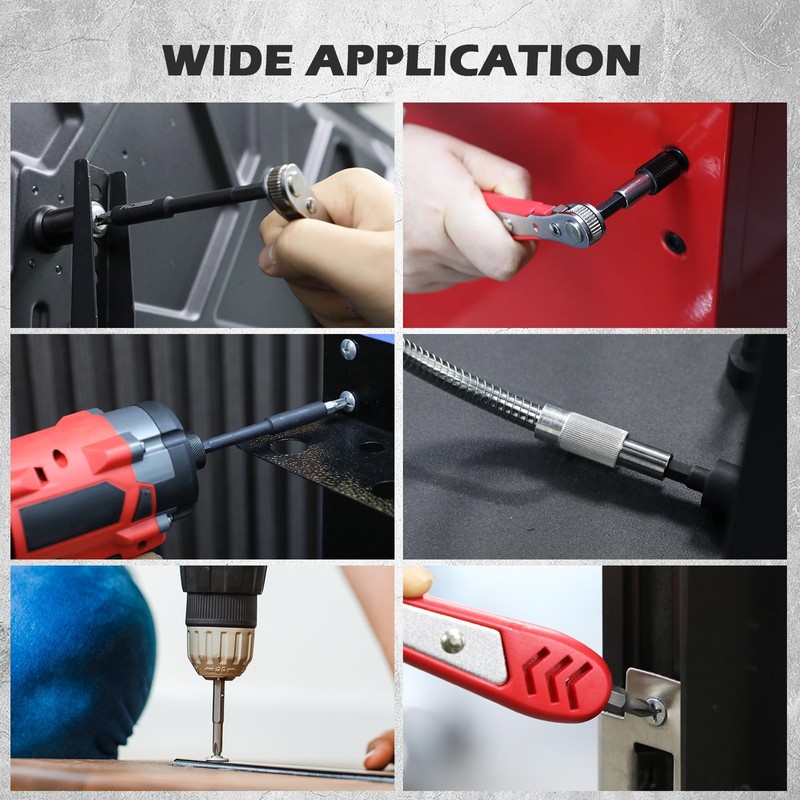 WIDE APPLICATION