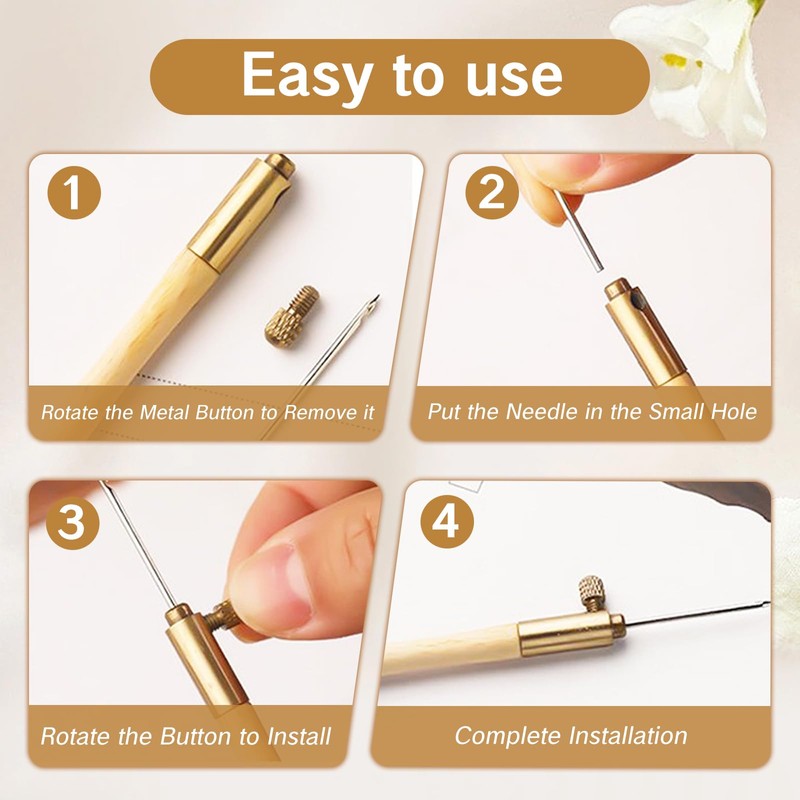 Easy to use

1
Rotate the Metal Button to Remove it

2
Put the Needle in the Small Hole

3
Rotate the Button to Install

4
Complete Installation