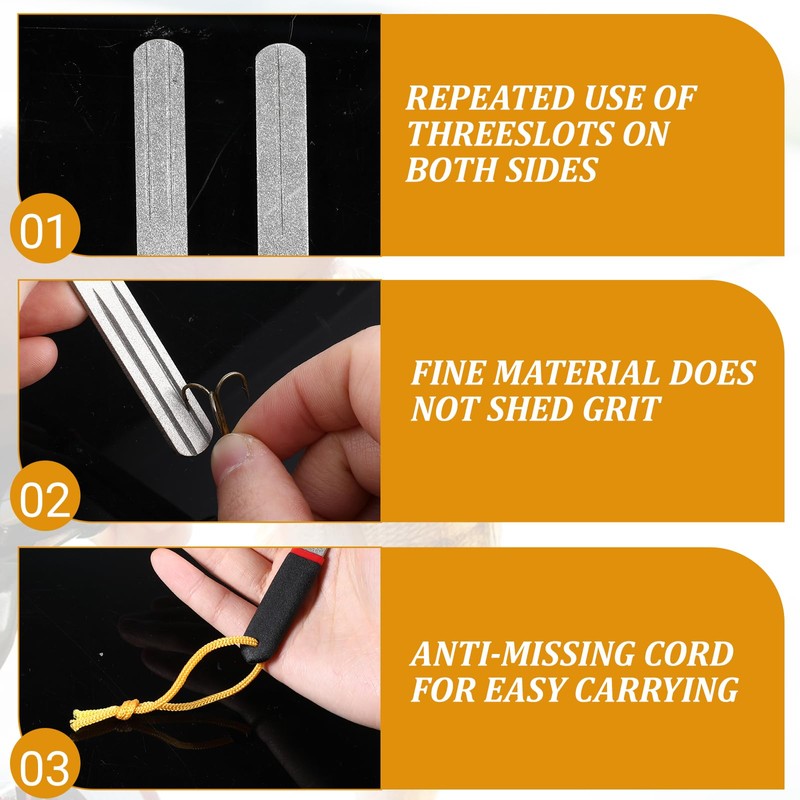 01

REPEATED USE OF THREESLOTS ON BOTH SIDES

02

FINE MATERIAL DOES NOT SHED GRIT

03

ANTI-MISSING CORD FOR EASY CARRYING