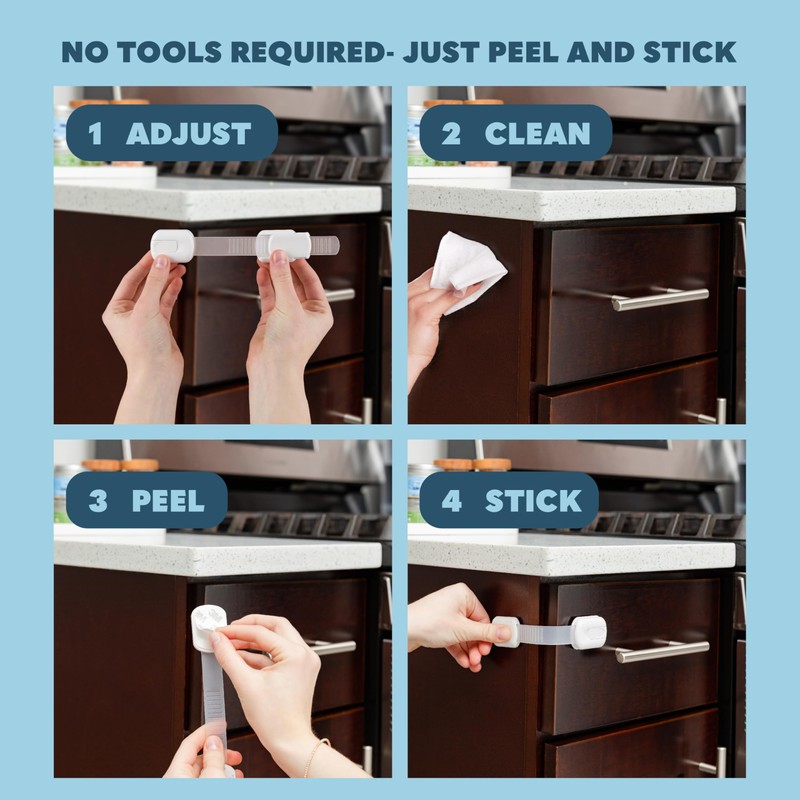 NO TOOLS REQUIRED- JUST PEEL AND STICK

1 ADJUST

2 CLEAN

3 PEEL

4 STICK