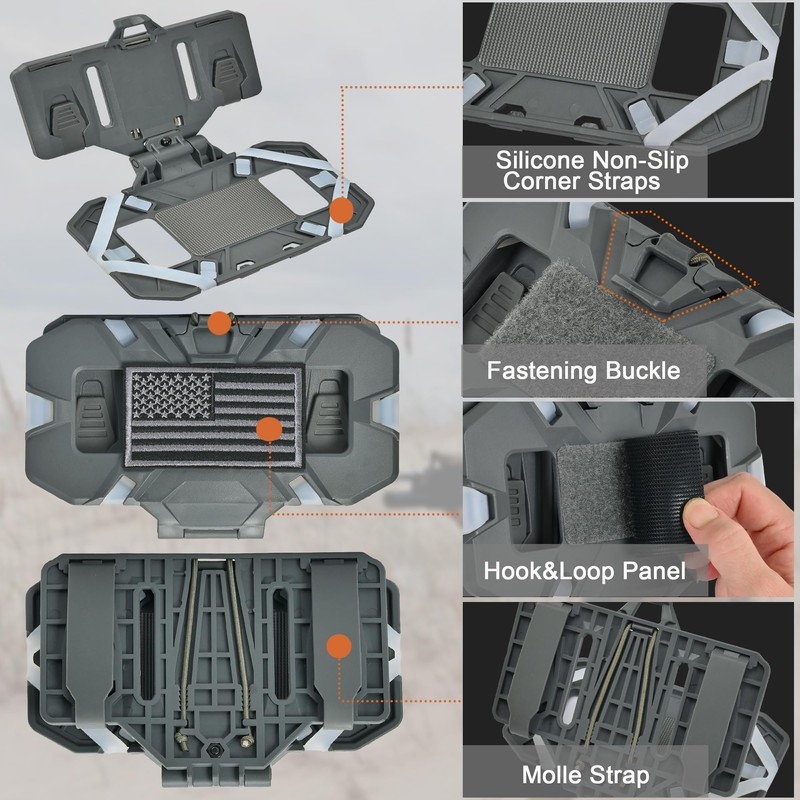 Silicone Non-Slip Corner Straps

Fastening Buckle

Hook&Loop Panel

Molle Strap