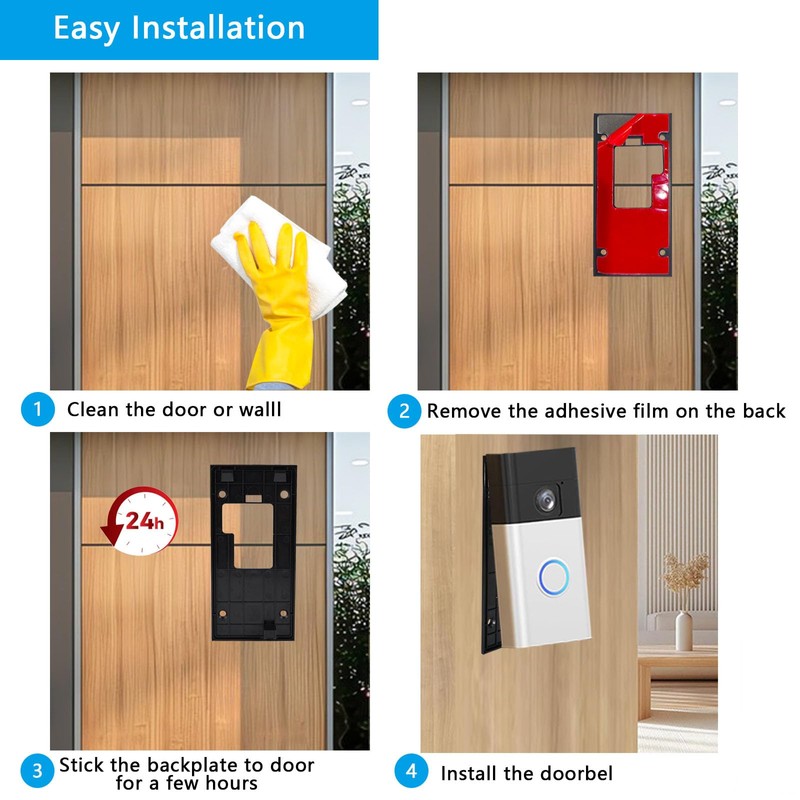 Easy Installation

1 Clean the door or wall

2 Remove the adhesive film on the back

24h

3 Stick the backplate to door for a few hours

4 Install the doorbel