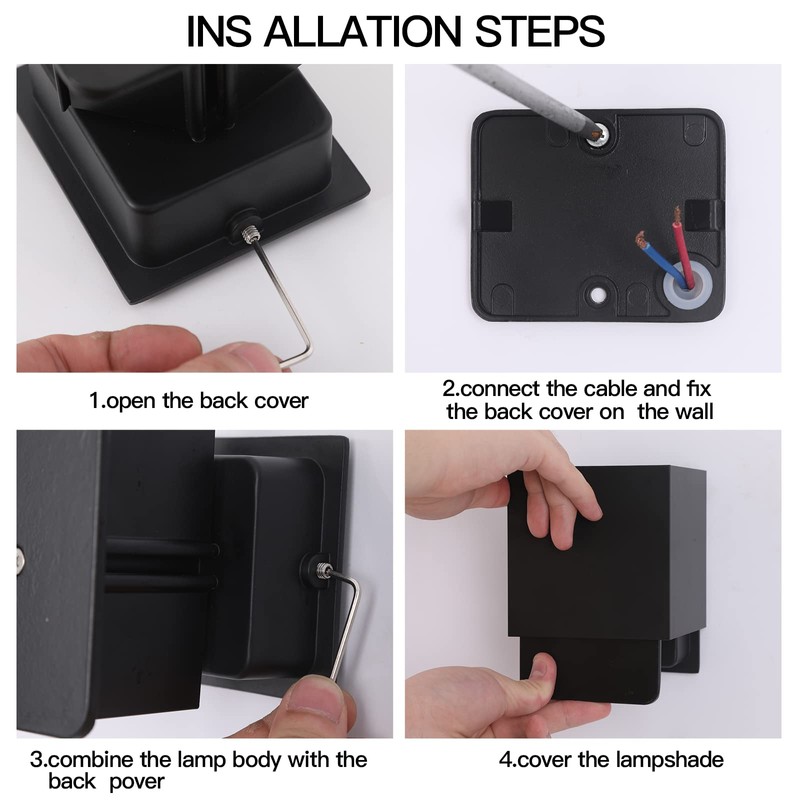 INS ALLATION STEPS

1.open the back cover

2.connect the cable and fix the back cover on the wall

3.combine the lamp body with the back pover

4.cover the lampshade