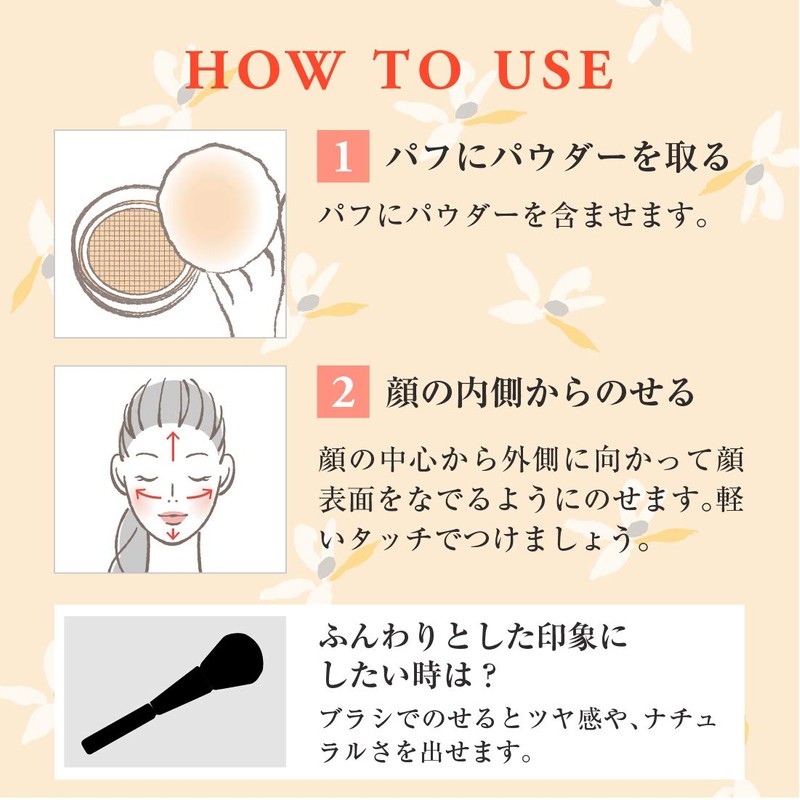 HOW TO USE

1 パフにパウダーを取る

パフにパウダーを含ませます。

2 顔の内側からのせる

顔の中心から外側に向かって顔表面をなでるようにのせます。軽いタッチでつけましょう。

ふんわりとした印象にしたい時は？

ブラシでのせるとツヤ感や、ナチュラルさを出せます。