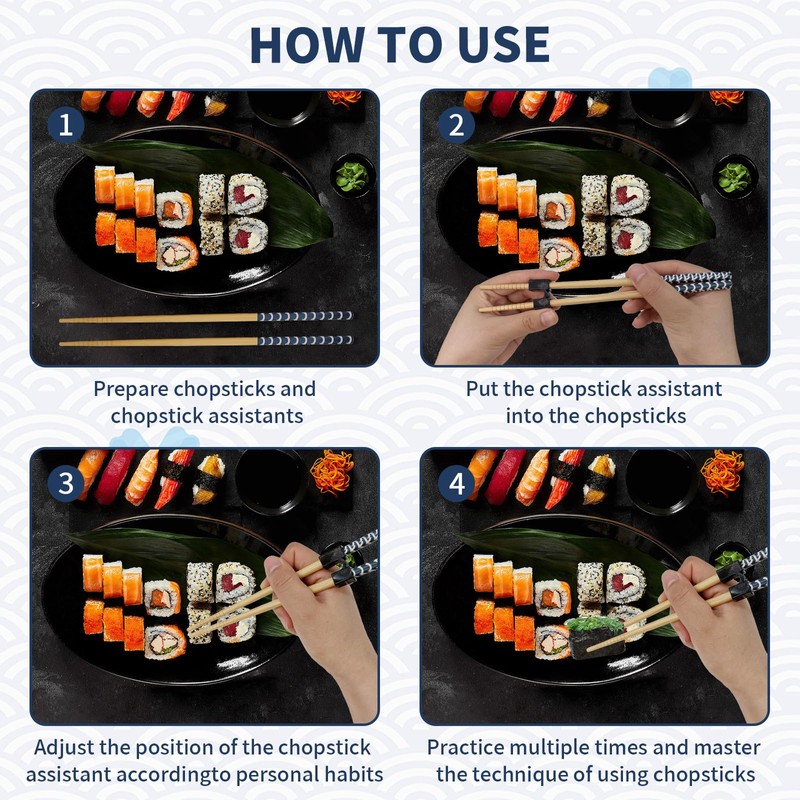 HOW TO USE

1

Prepare chopsticks and chopstick assistants

2

Put the chopstick assistant into the chopsticks

3

Adjust the position of the chopstick assistant accordingto personal habits

4

Practice multiple times and master the technique of using chopsticks