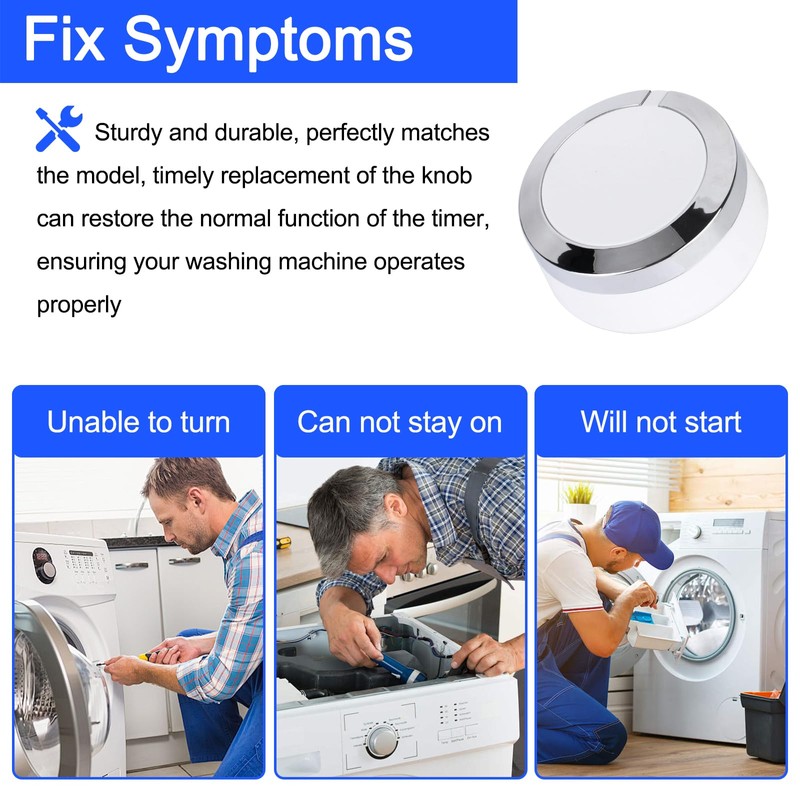 Fix Symptoms

Sturdy and durable, perfectly matches the model, timely replacement of the knob can restore the normal function of the timer, ensuring your washing machine operates properly

Unable to turn

Can not stay on

Will not start