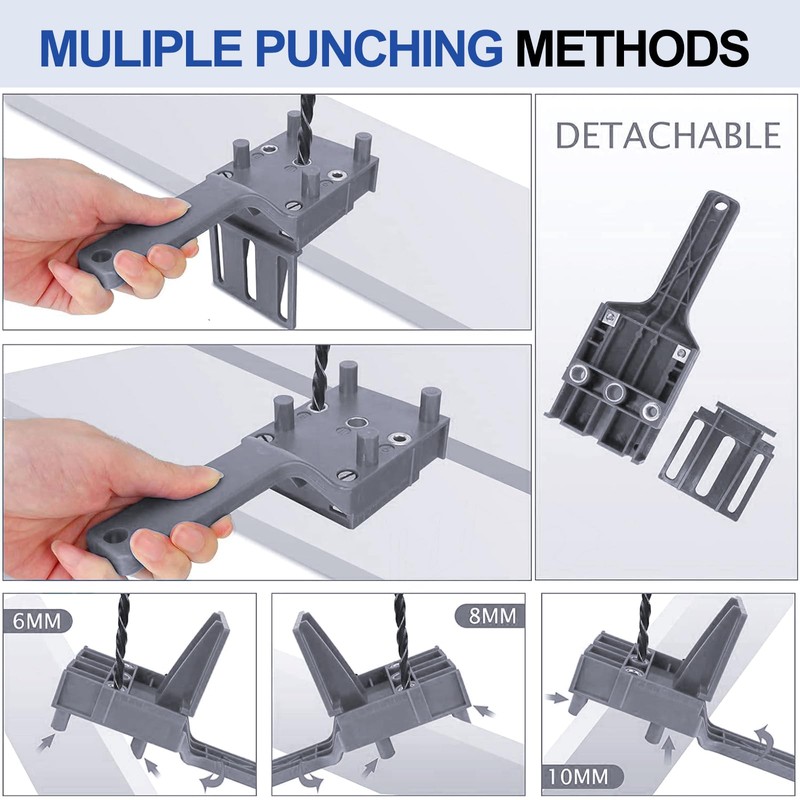 MULIPLE PUNCHING METHODS

DETACHABLE

6MM

8MM

10MM