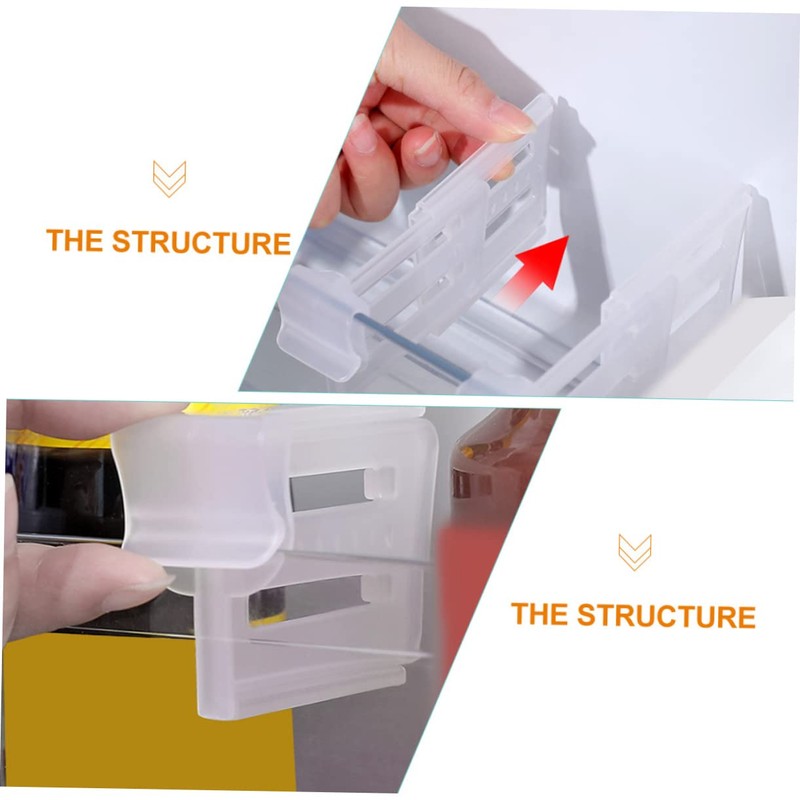 THE STRUCTURE

THE STRUCTURE