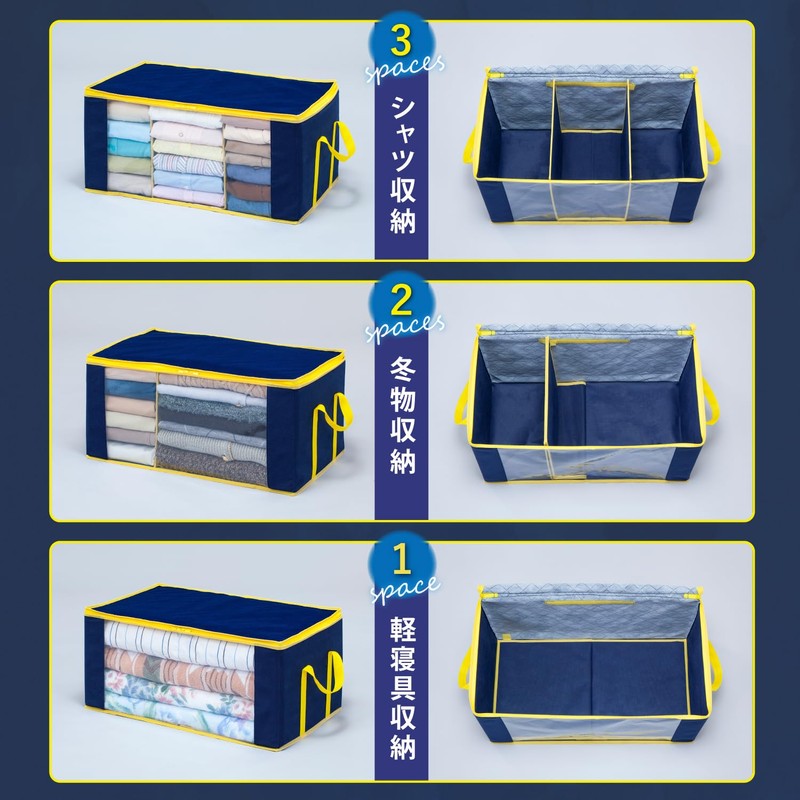 3
spaces
シャツ収納

2
spaces
冬物収納

1
space
軽寝具収納