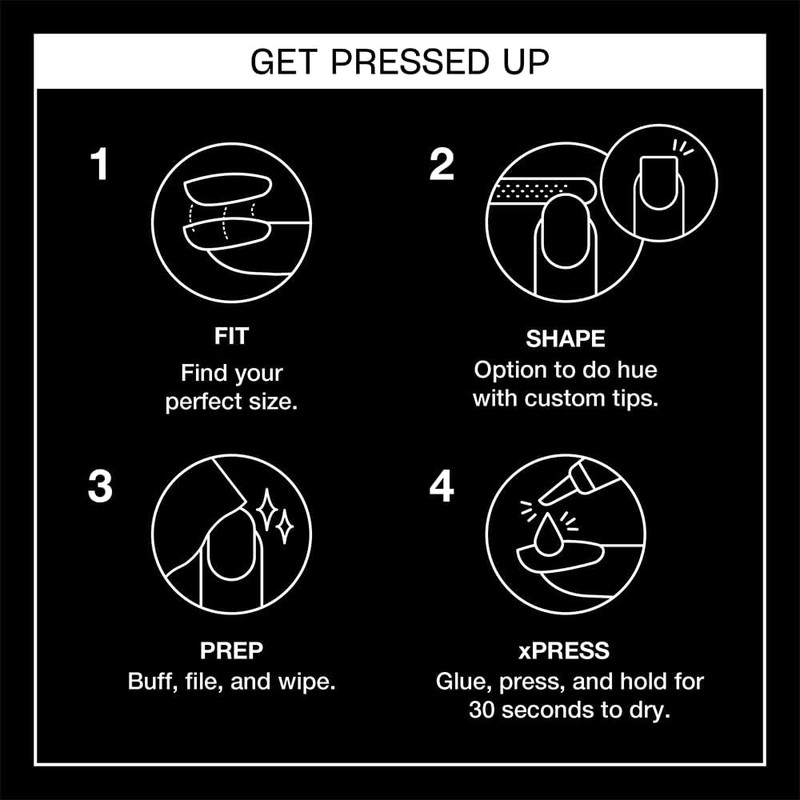 GET PRESSED UP

1

FIT
Find your perfect size.

2

SHAPE
Option to do hue with custom tips.

3

PREP
Buff, file, and wipe.

4

xPRESS
Glue, press, and hold for 30 seconds to dry.