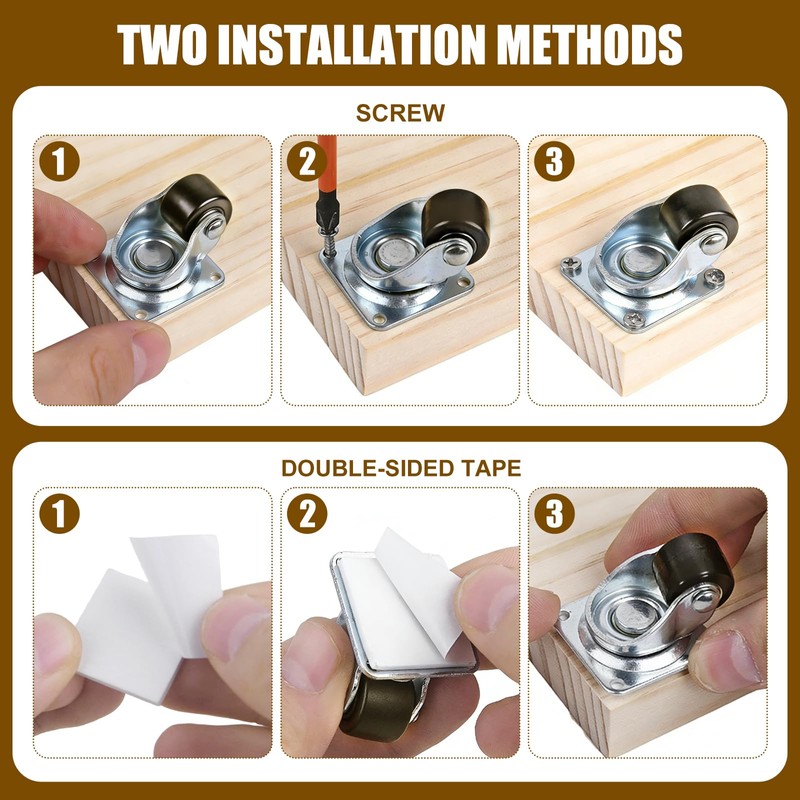 TWO INSTALLATION METHODS

SCREW

1

2

3

DOUBLE-SIDED TAPE

1

2

3