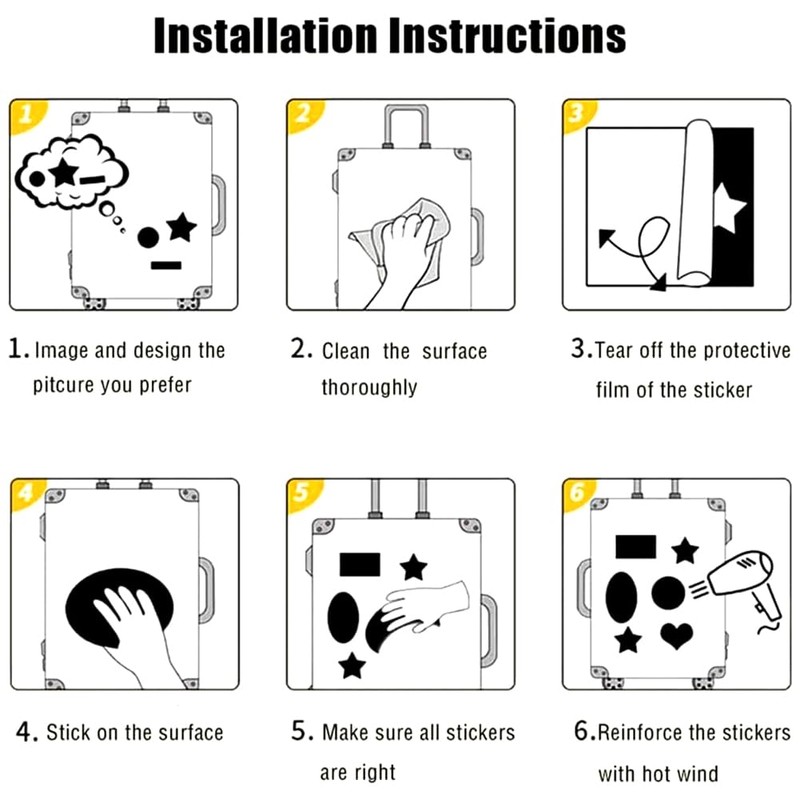 Installation Instructions

1

2

3

1. Image and design the pitcure you prefer

2. Clean the surface thoroughly

3. Tear off the protective film of the sticker

4

5

6

4. Stick on the surface

5. Make sure all stickers are right

6. Reinforce the stickers with hot wind