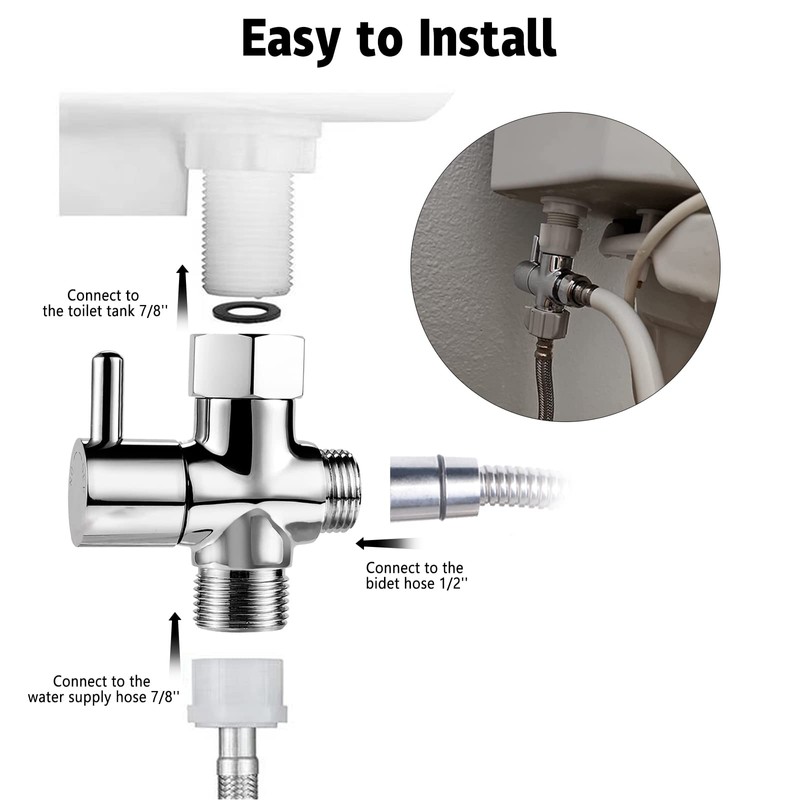 Easy to Install

Connect to the toilet tank 7/8''

Connect to the bidet hose 1/2''

Connect to the water supply hose 7/8''