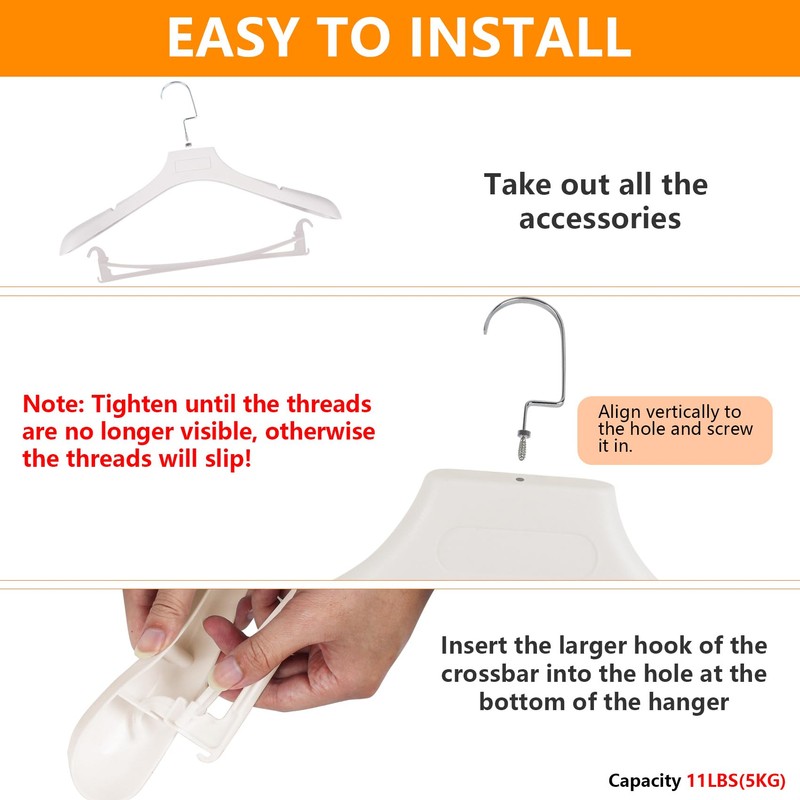 EASY TO INSTALL

Take out all the accessories

Note: Tighten until the threads are no longer visible, otherwise the threads will slip!

Align vertically to the hole and screw it in.

Insert the larger hook of the crossbar into the hole at the bottom of the hanger

Capacity 11LBS(5KG)