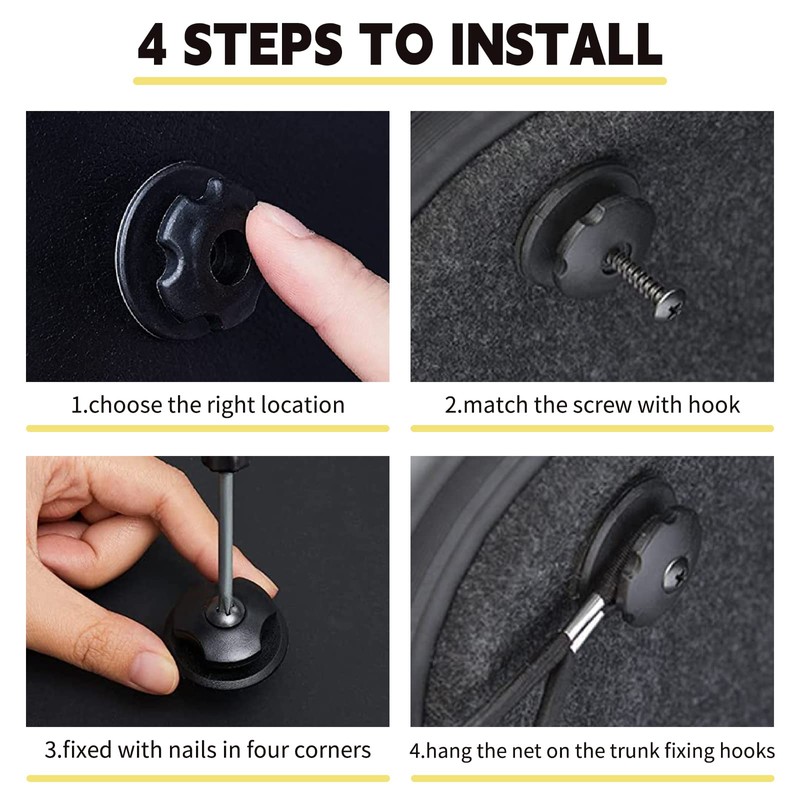 4 STEPS TO INSTALL

1.choose the right location

2.match the screw with hook

3.fixed with nails in four corners

4.hang the net on the trunk fixing hooks