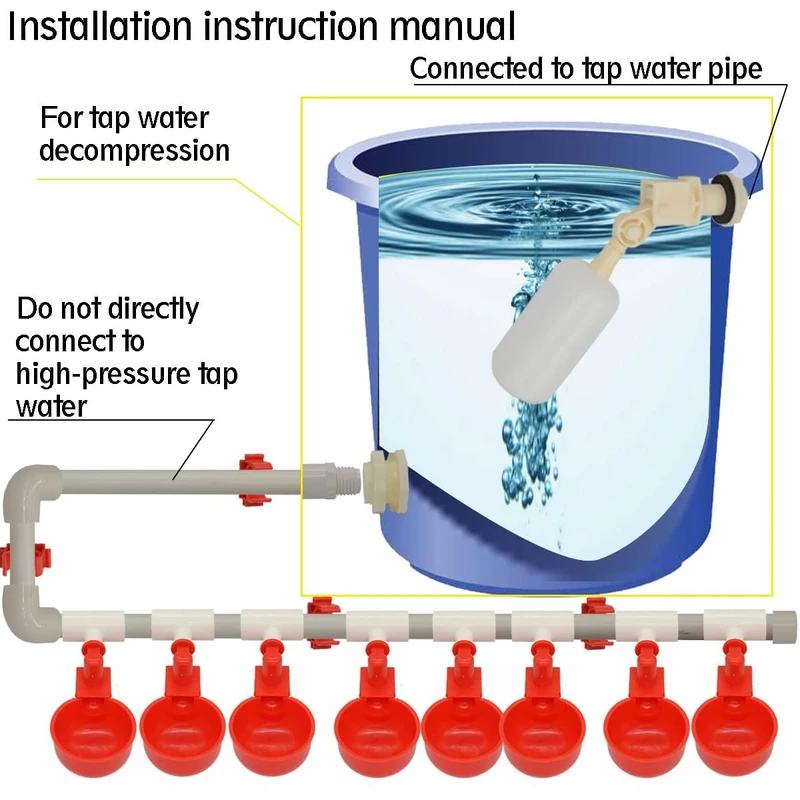 Installation instruction manual

Connected to tap water pipe

For tap water decompression

Do not directly connect to high-pressure tap water