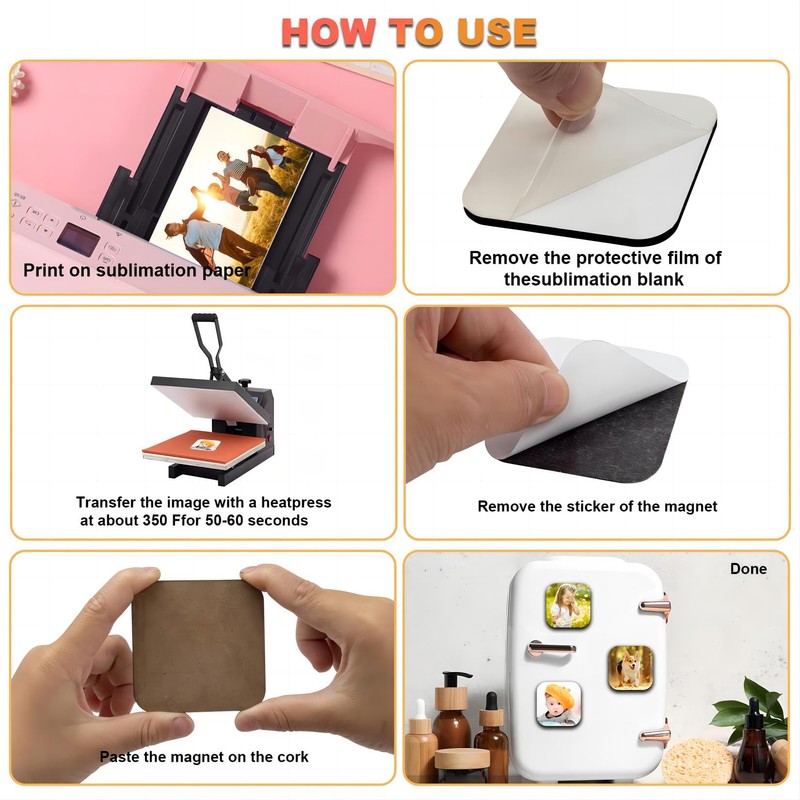 HOW TO USE

Print on sublimation paper

Remove the protective film of thesublimation blank

Transfer the image with a heatpress at about 350 Ffor 50-60 seconds

Remove the sticker of the magnet

Paste the magnet on the cork

Done