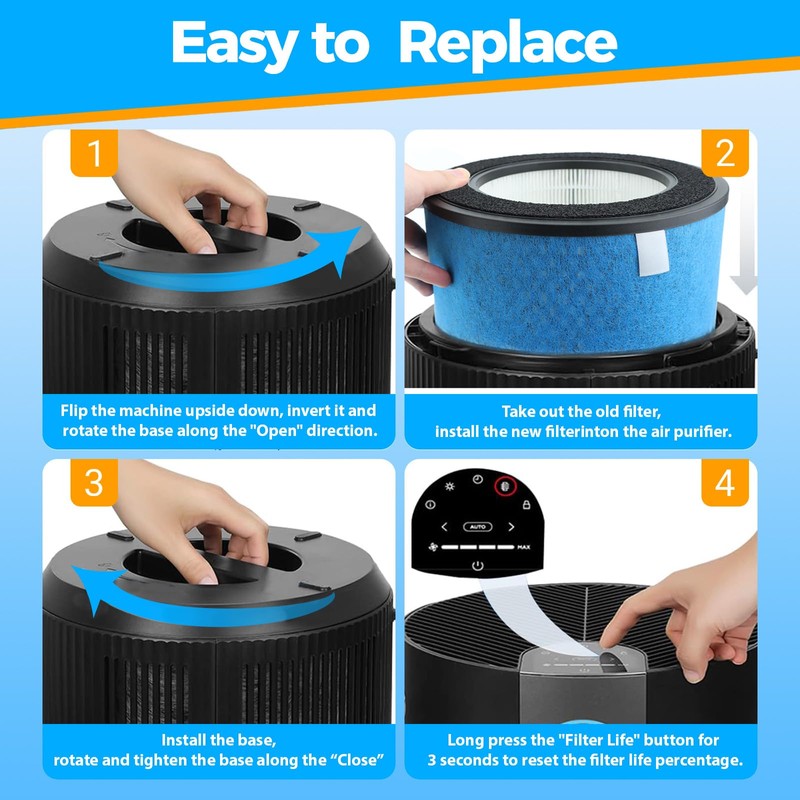 Easy to Replace

1

Flip the machine upside down, invert it and rotate the base along the "Open" direction.

2

Take out the old filter, install the new filterinton the air purifier.

3

Install the base, rotate and tighten the base along the “Close”

4

AUTO

MAX

Long press the "Filter Life" button for 3 seconds to reset the filter life percentage.