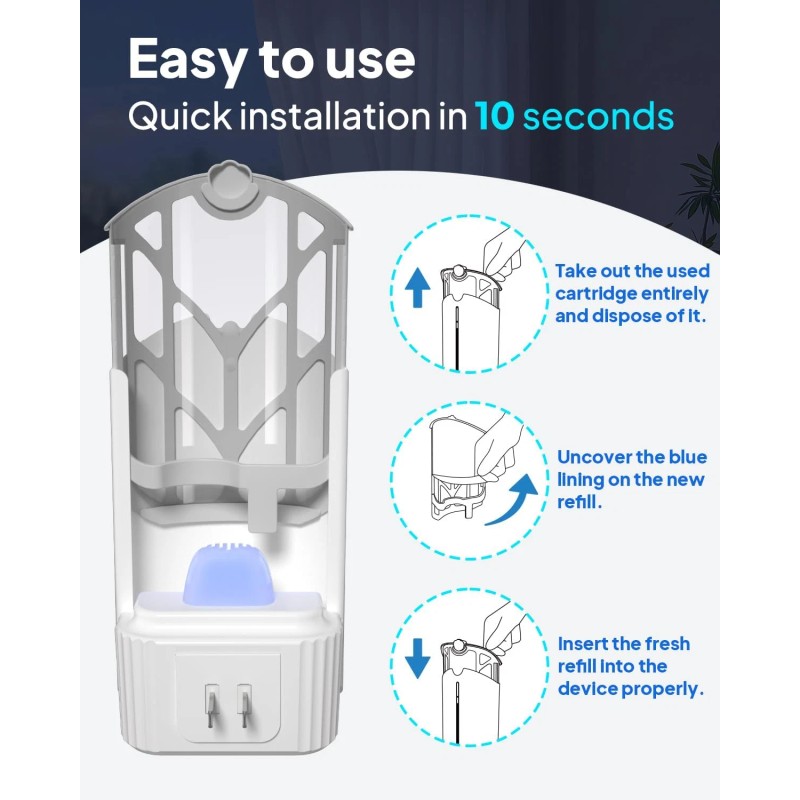 Easy to use
Quick installation in 10 seconds

Take out the used cartridge entirely and dispose of it.

Uncover the blue lining on the new refill.

Insert the fresh refill into the device properly.