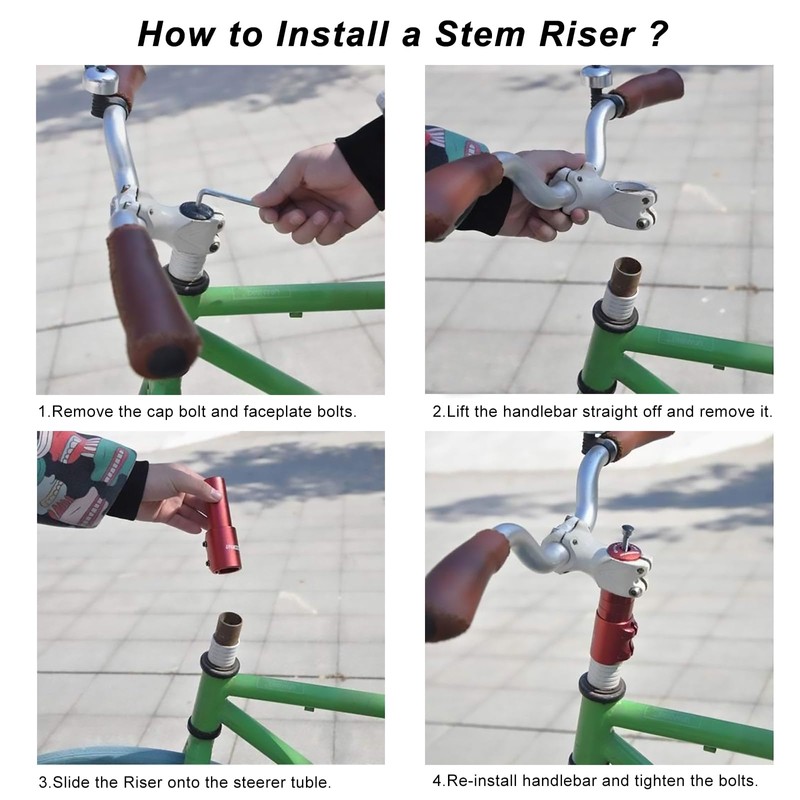 How to Install a Stem Riser ?

1.Remove the cap bolt and faceplate bolts.

2.Lift the handlebar straight off and remove it.

3.Slide the Riser onto the steerer tuble.

4.Re-install handlebar and tighten the bolts.