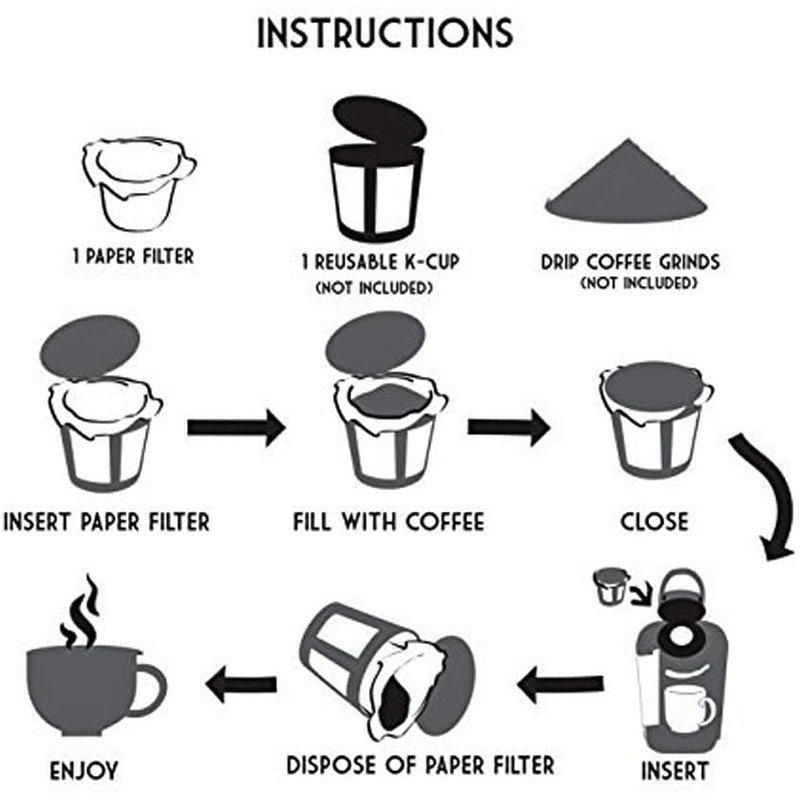 INSTRUCTIONS

1 PAPER FILTER

1 REUSABLE K-CUP
(NOT INCLUDED)

DRIP COFFEE GRINDS
(NOT INCLUDED)

INSERT PAPER FILTER

FILL WITH COFFEE

CLOSE

INSERT

DISPOSE OF PAPER FILTER

ENJOY