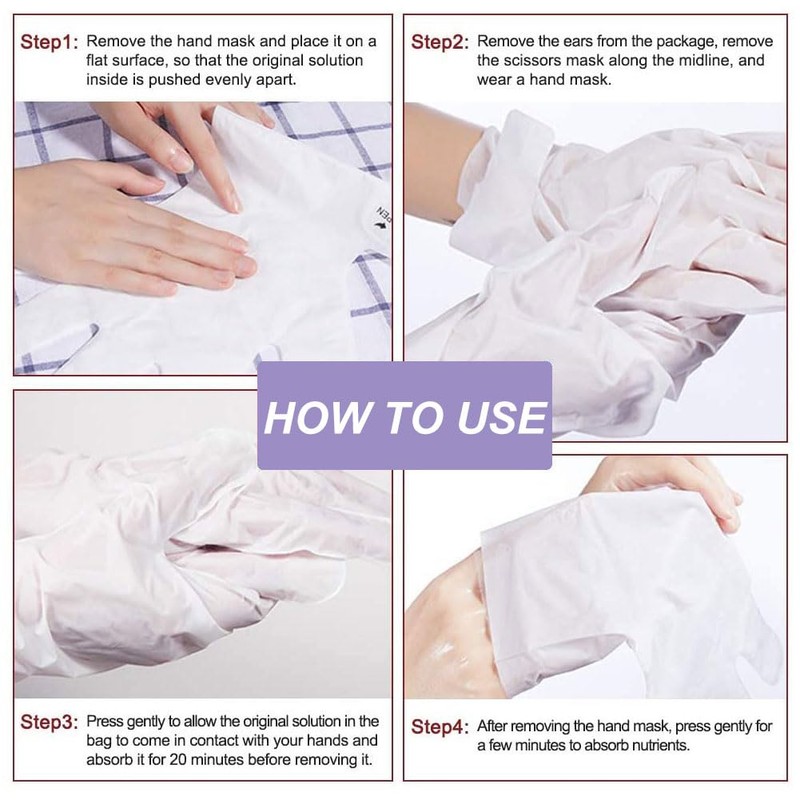 Step1: Remove the hand mask and place it on a flat surface, so that the original solution inside is pushed evenly apart.

Step2: Remove the ears from the package, remove the scissors mask along the midline, and wear a hand mask.

HOW TO USE

Step3: Press gently to allow the original solution in the bag to come in contact with your hands and absorb it for 20 minutes before removing it.

Step4: After removing the hand mask, press gently for a few minutes to absorb nutrients.