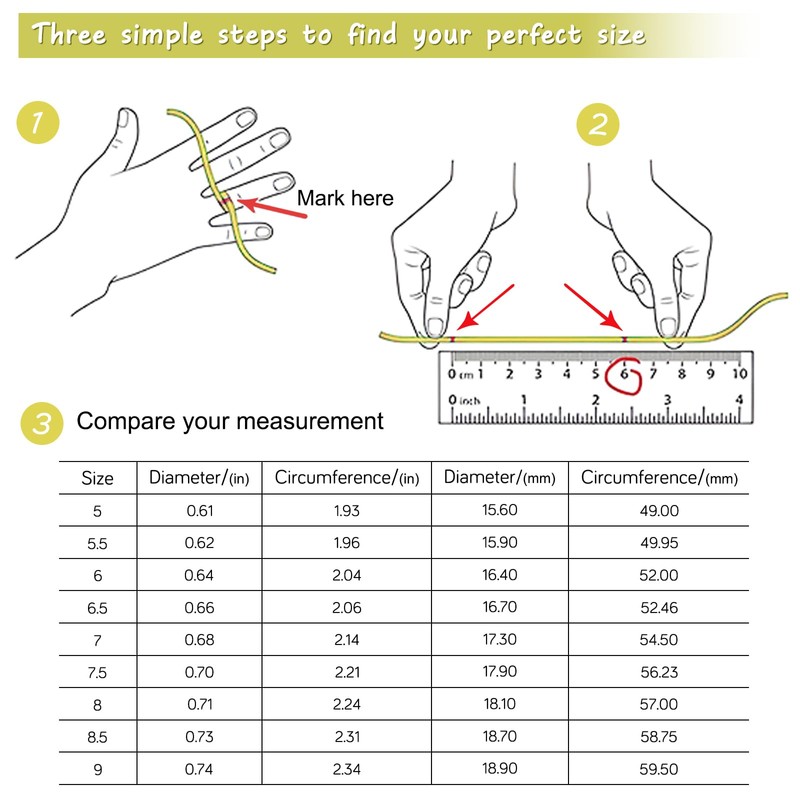 Three simple steps to find your perfect size

1

Mark here

2

0 cm 1 2 3 4 5 6 7 8 9 10
0 inch 1 2 3 4

3 Compare your measurement

| Size | Diameter/(in) | Circumference/(in) | Diameter/(mm) | Circumference/(mm) |
|---|---|---|---|---|
| 5 | 0.61 | 1.93 | 15.60 | 49.00 |
| 5.5 | 0.62 | 1.96 | 15.90 | 49.95 |
| 6 | 0.64 | 2.04 | 16.40 | 52.00 |
| 6.5 | 0.66 | 2.06 | 16.70 | 52.46 |
| 7 | 0.68 | 2.14 | 17.30 | 54.50 |
| 7.5 | 0.70 | 2.21 | 17.90 | 56.23 |
| 8 | 0.71 | 2.24 | 18.10 | 57.00 |
| 8.5 | 0.73 | 2.31 | 18.70 | 58.75 |
| 9 | 0.74 | 2.34 | 18.90 | 59.50 |