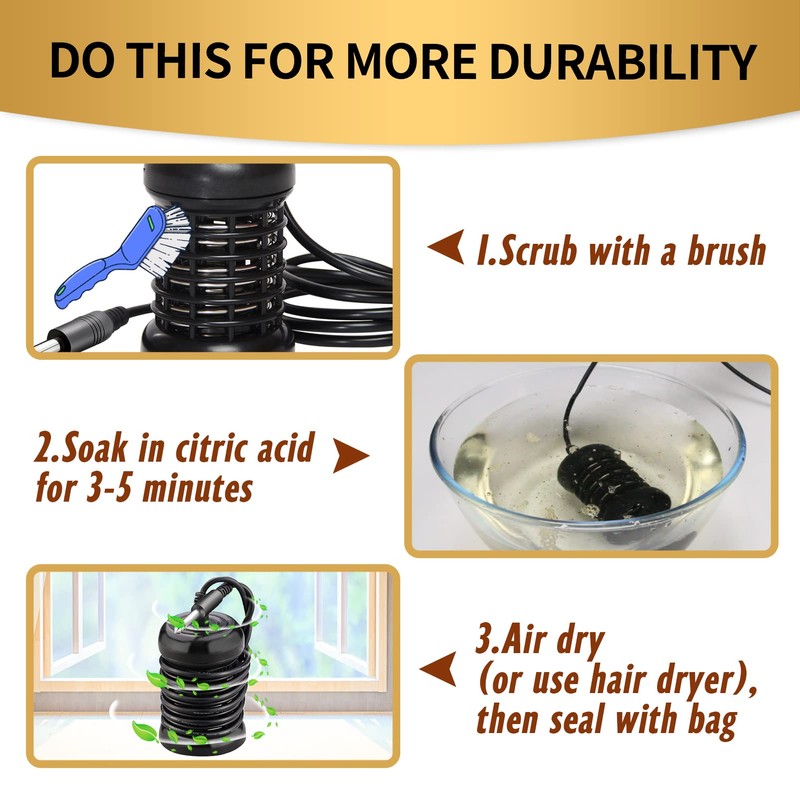 DO THIS FOR MORE DURABILITY

1.Scrub with a brush

2.Soak in citric acid for 3-5 minutes

3.Air dry (or use hair dryer), then seal with bag