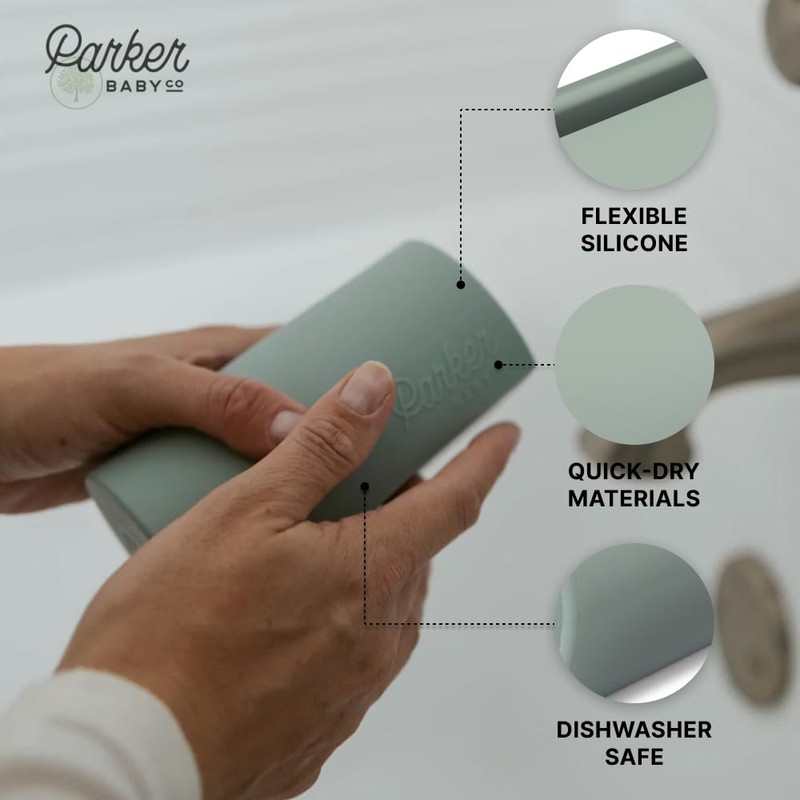 Parker
BABY CO

FLEXIBLE SILICONE

Parker

QUICK-DRY MATERIALS

DISHWASHER SAFE