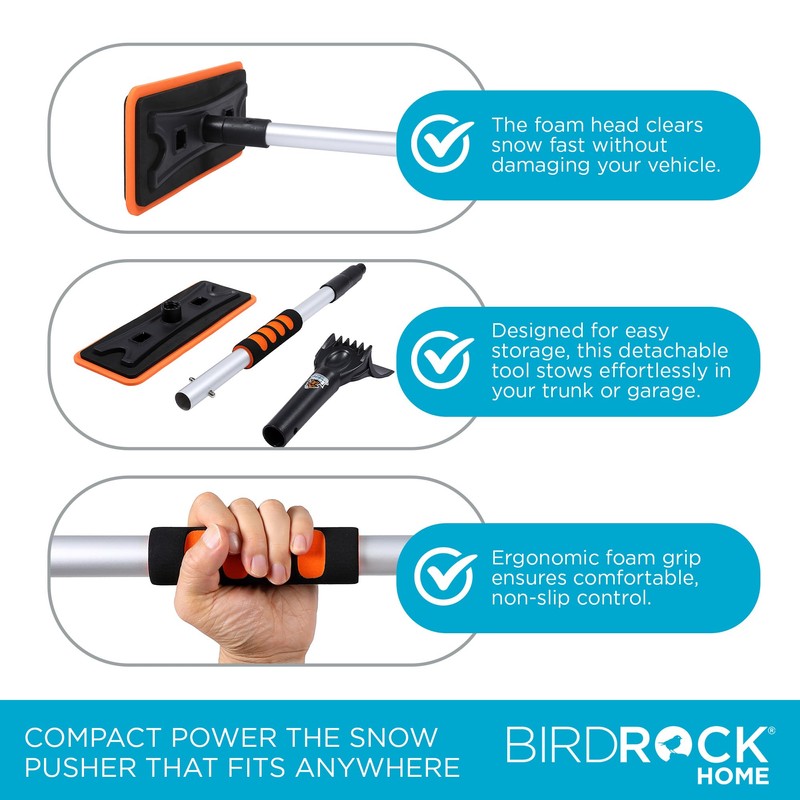 The foam head clears snow fast without damaging your vehicle.

Designed for easy storage, this detachable tool stows effortlessly in your trunk or garage.

Ergonomic foam grip ensures comfortable, non-slip control.

COMPACT POWER THE SNOW PUSHER THAT FITS ANYWHERE

BIRDROCK® HOME