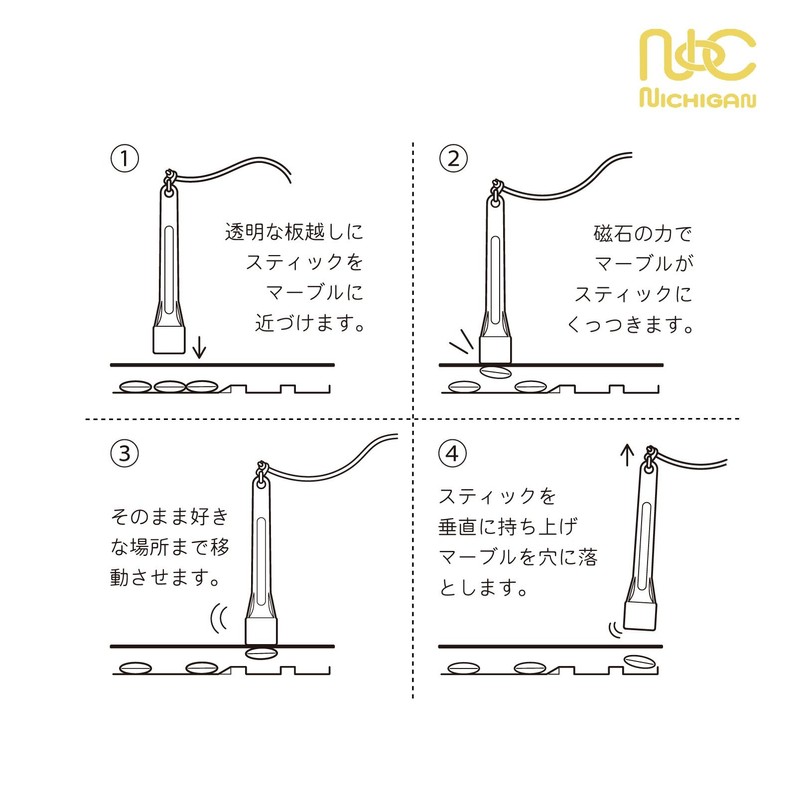 NICHIGAN

①

透明な板越しにスティックをマーブルに近づけます。

②

磁石の力でマーブルがスティックにくっつきます。

③

そのまま好きな場所まで移動させます。

④

スティックを垂直に持ち上げマーブルを穴に落とします。