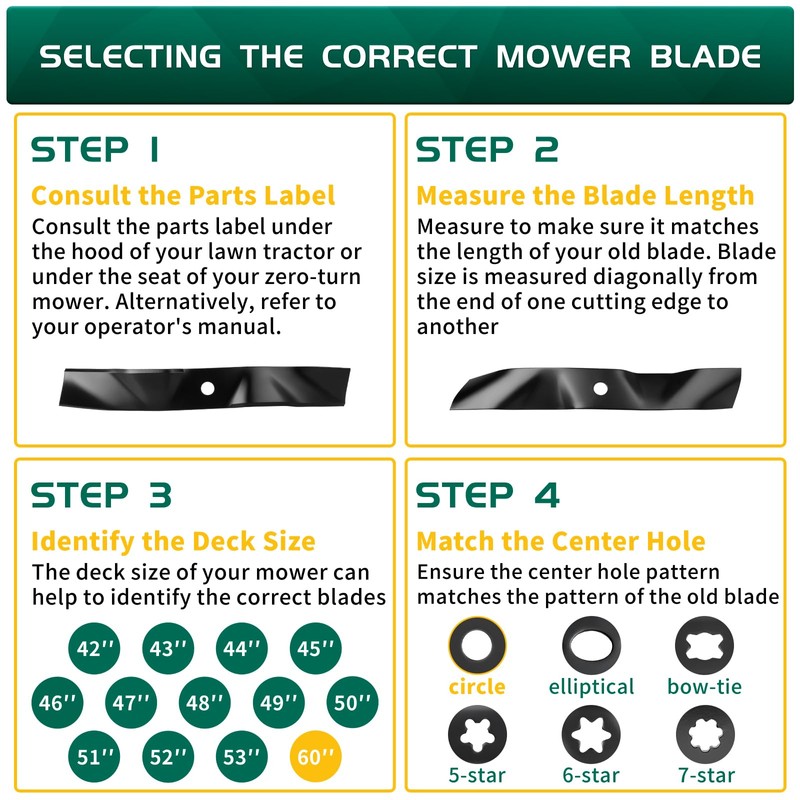 SELECTING THE CORRECT MOWER BLADE

STEP 1

Consult the Parts Label

Consult the parts label under the hood of your lawn tractor or under the seat of your zero-turn mower. Alternatively, refer to your operator's manual.

STEP 2

Measure the Blade Length

Measure to make sure it matches the length of your old blade. Blade size is measured diagonally from the end of one cutting edge to another

STEP 3

Identify the Deck Size

The deck size of your mower can help to identify the correct blades

42'' 43'' 44'' 45''
46'' 47'' 48'' 49'' 50''
51'' 52'' 53'' 60''

STEP 4

Match the Center Hole

Ensure the center hole pattern matches the pattern of the old blade

circle elliptical bow-tie
5-star 6-star 7-star