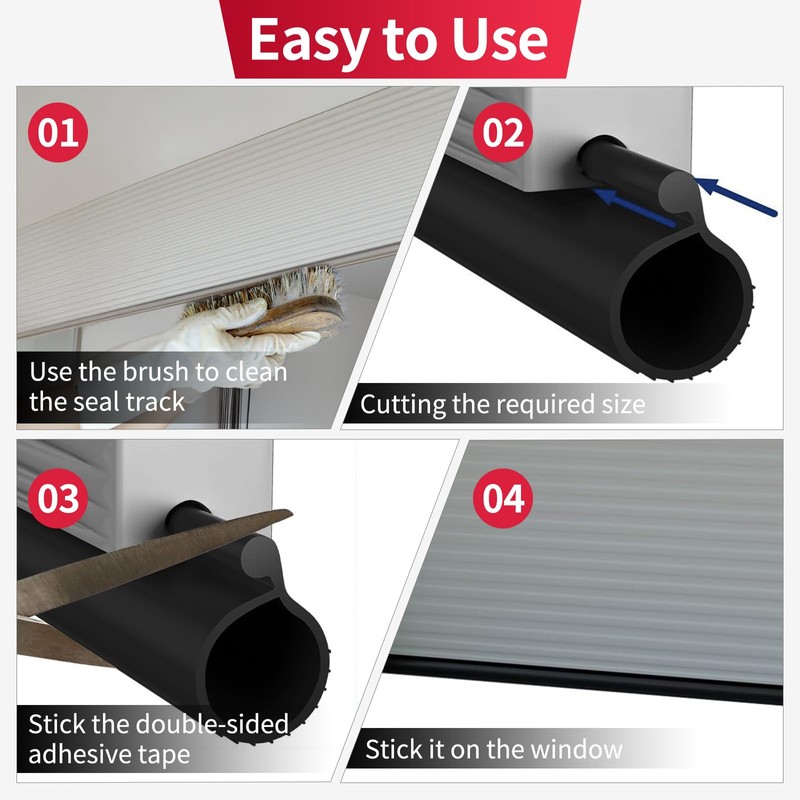 Easy to Use

01

Use the brush to clean the seal track

02

Cutting the required size

03

Stick the double-sided adhesive tape

04

Stick it on the window