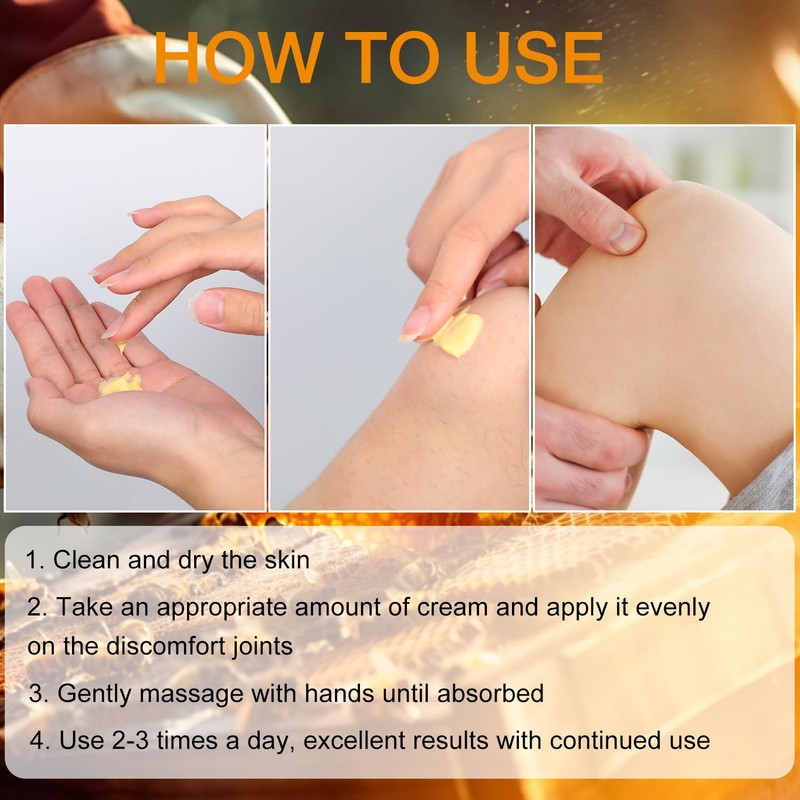 HOW TO USE

1. Clean and dry the skin

2. Take an appropriate amount of cream and apply it evenly on the discomfort joints

3. Gently massage with hands until absorbed

4. Use 2-3 times a day, excellent results with continued use