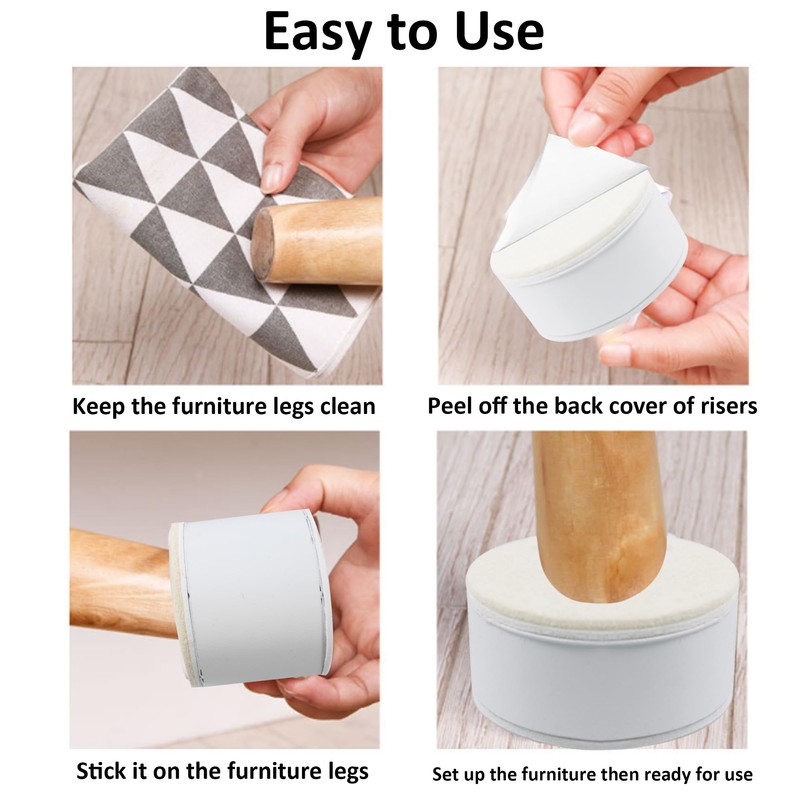 Easy to Use

Keep the furniture legs clean

Peel off the back cover of risers

Stick it on the furniture legs

Set up the furniture then ready for use