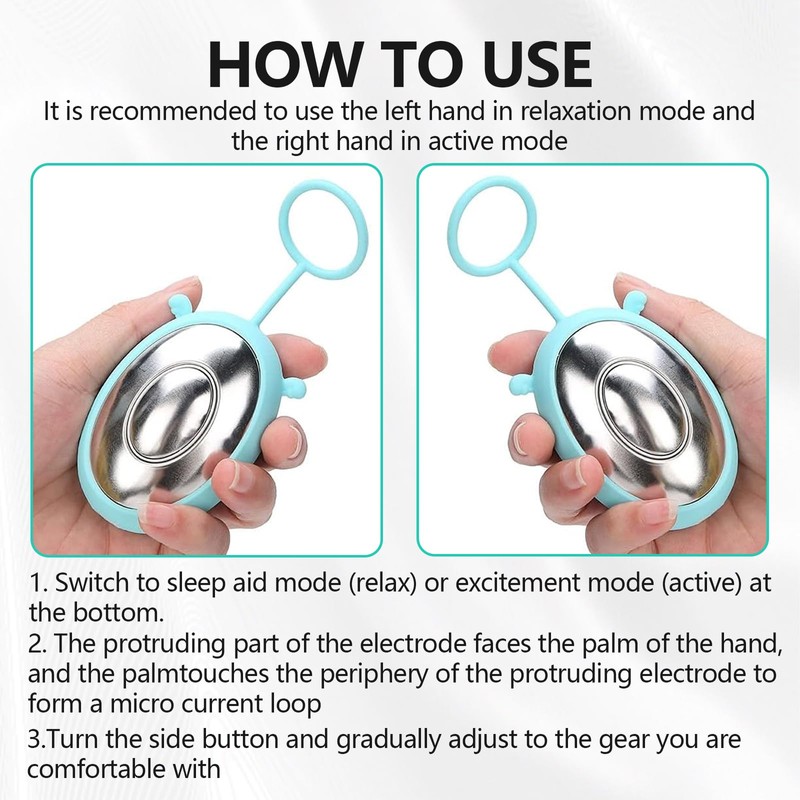 HOW TO USE
It is recommended to use the left hand in relaxation mode and the right hand in active mode

1. Switch to sleep aid mode (relax) or excitement mode (active) at the bottom.
2. The protruding part of the electrode faces the palm of the hand, and the palmtouches the periphery of the protruding electrode to form a micro current loop
3.Turn the side button and gradually adjust to the gear you are comfortable with