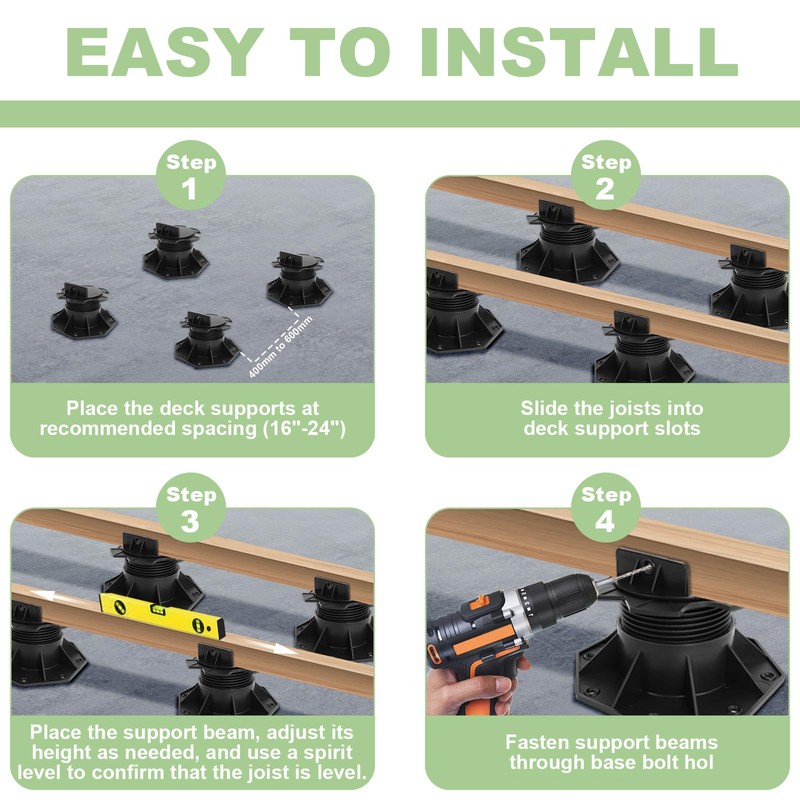 EASY TO INSTALL

Step 1

400mm to 600mm

Place the deck supports at recommended spacing (16"-24")

Step 2

Slide the joists into deck support slots

Step 3

Place the support beam, adjust its height as needed, and use a spirit level to confirm that the joist is level.

Step 4

Fasten support beams through base bolt hol