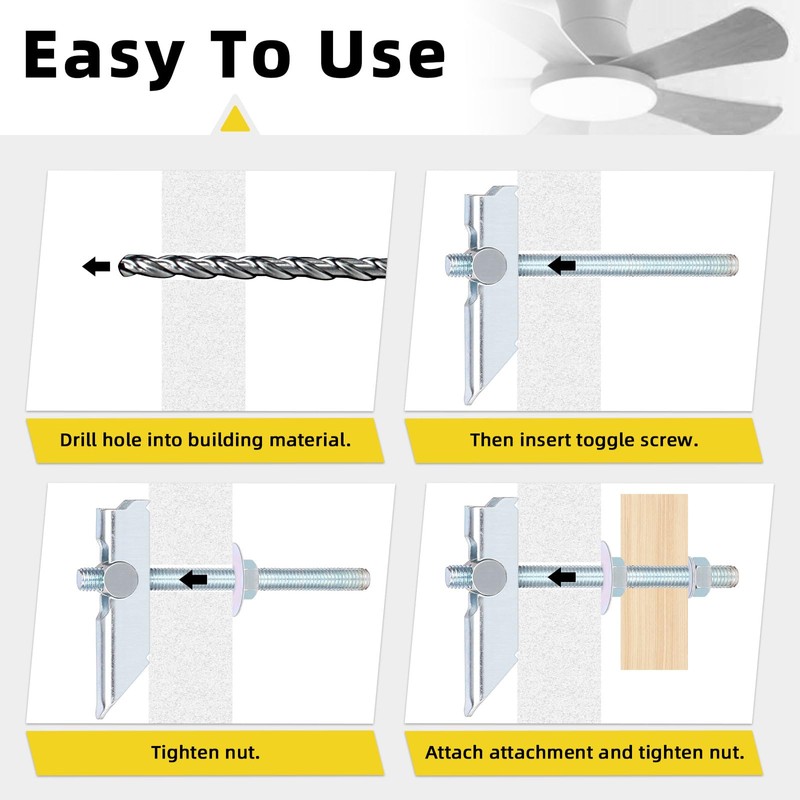 Easy To Use

Drill hole into building material.

Then insert toggle screw.

Tighten nut.

Attach attachment and tighten nut.