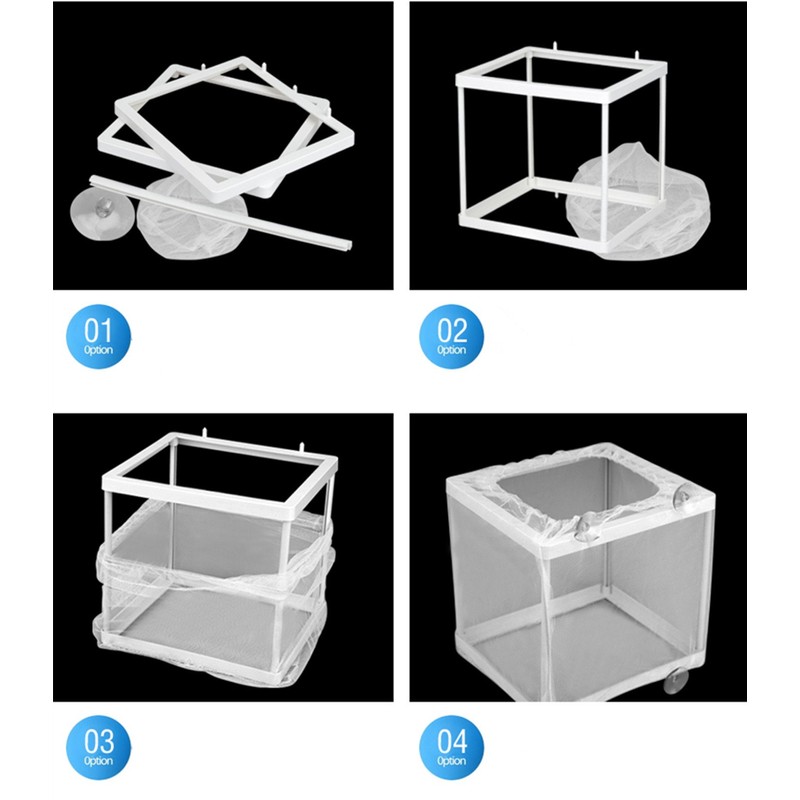 01
Option

02
Option

03
Option

04
Option