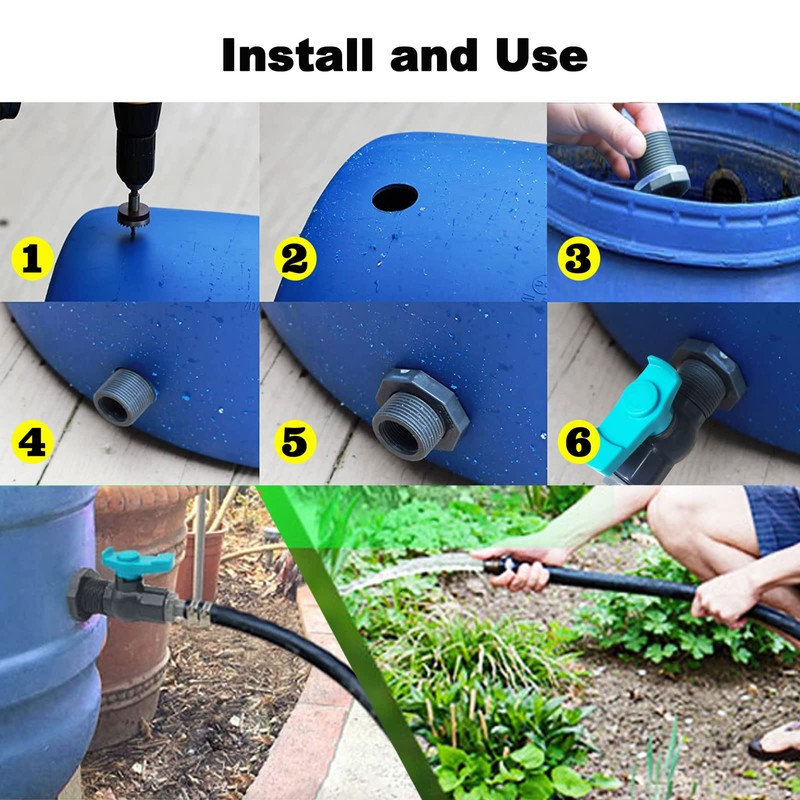 Install and Use

1

2

3

4

5

6