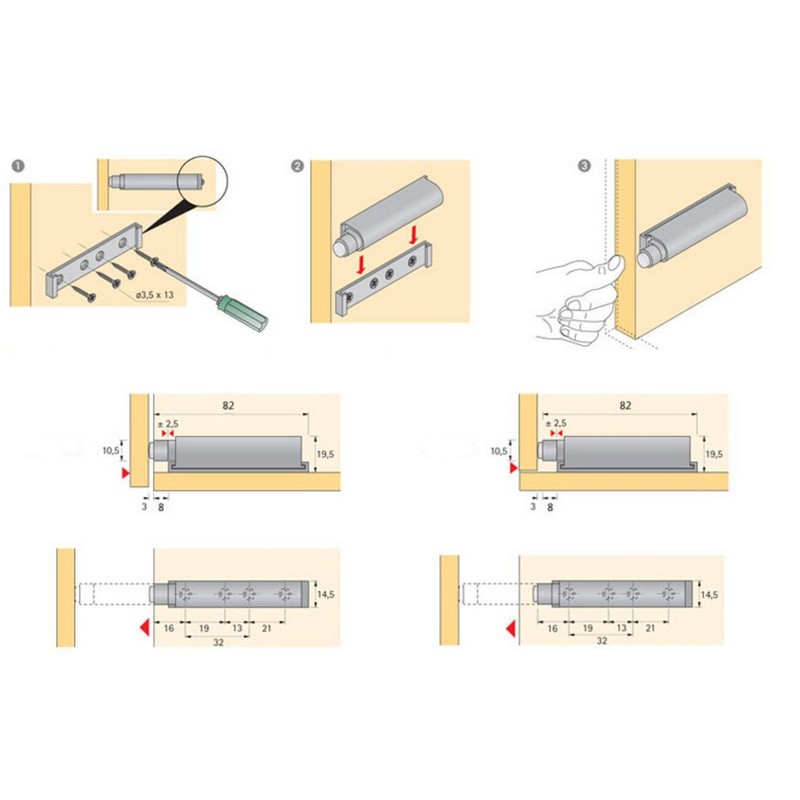 1

ø3,5 x 13

2

3

82

± 2,5

10,5

19,5

3 8

82

± 2,5

10,5

19,5

3 8

14,5

16 19 13 21

32

14,5

16 19 13 21

32