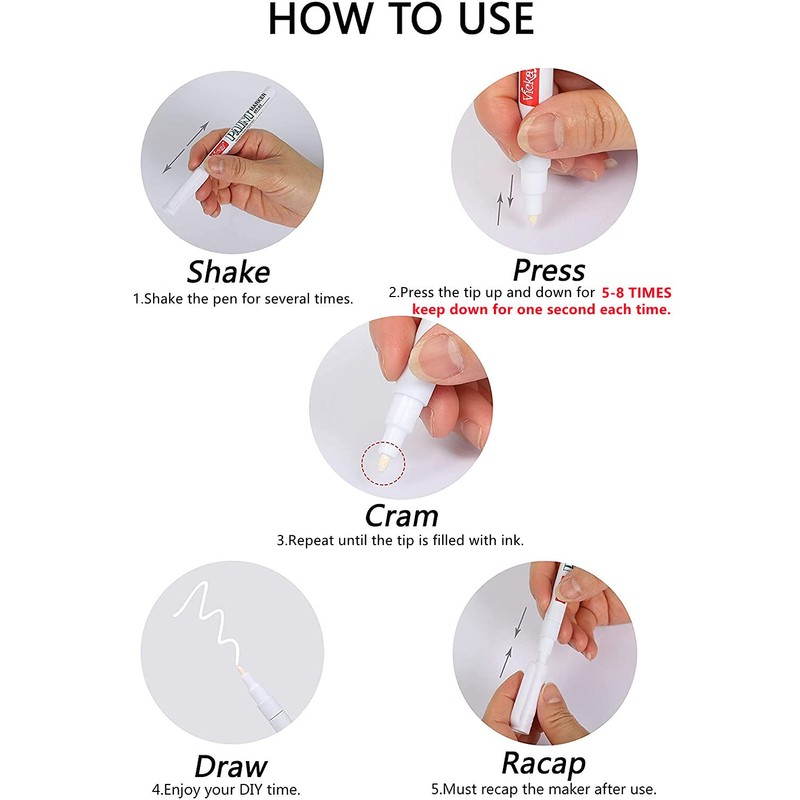 HOW TO USE

PAINT MARKER

Vickey

Shake
1.Shake the pen for several times.

Press
2.Press the tip up and down for 5-8 TIMES keep down for one second each time.

Cram
3.Repeat until the tip is filled with ink.

Draw
4.Enjoy your DIY time.

Racap
5.Must recap the maker after use.