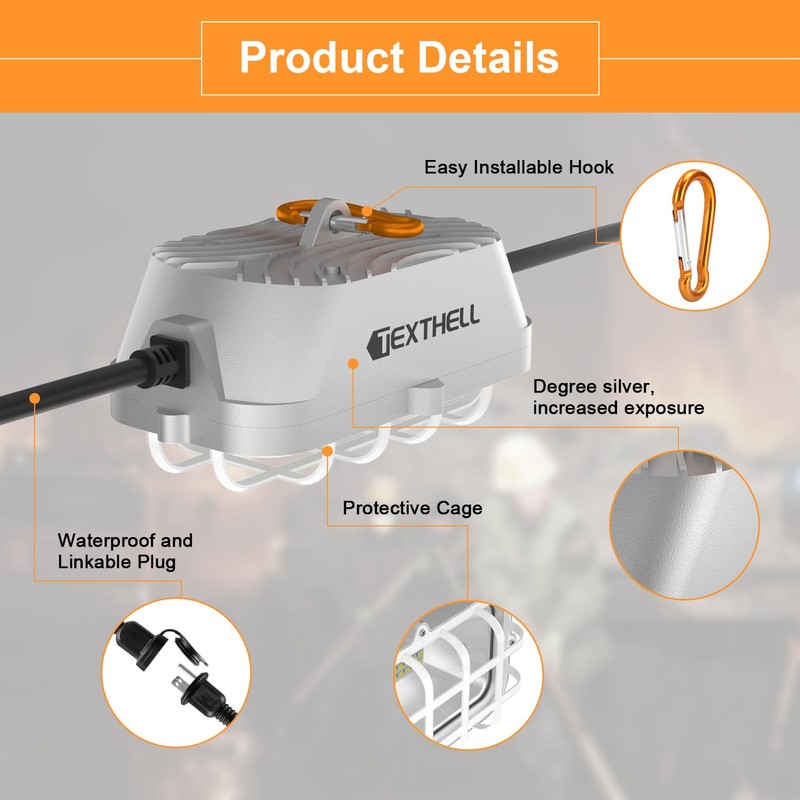 Product Details

Easy Installable Hook

TEXTHELL

Degree silver, increased exposure

Protective Cage

Waterproof and Linkable Plug