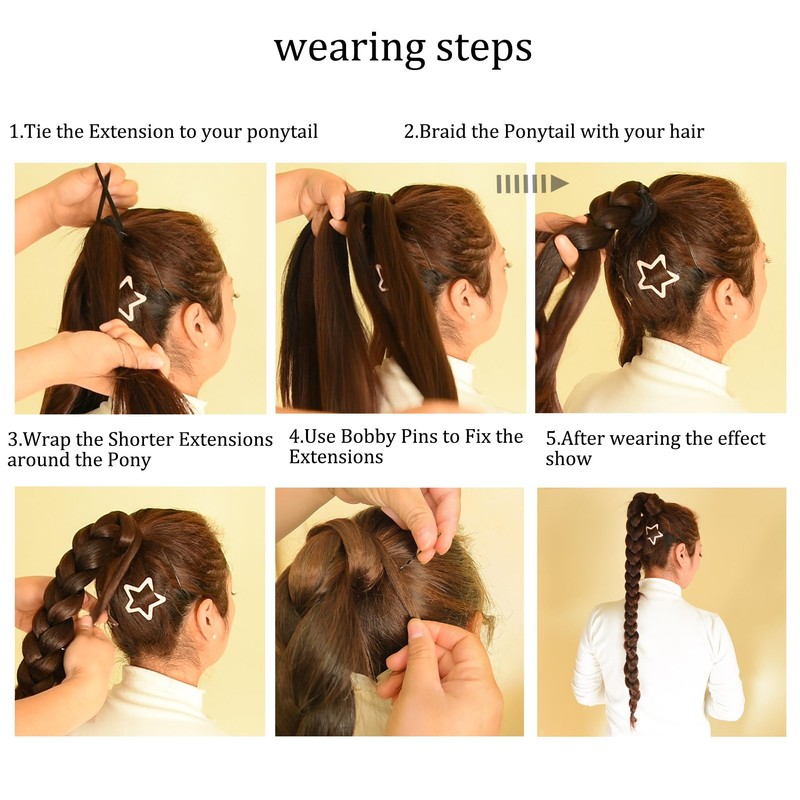 wearing steps

1.Tie the Extension to your ponytail

2.Braid the Ponytail with your hair

3.Wrap the Shorter Extensions around the Pony

4.Use Bobby Pins to Fix the Extensions

5.After wearing the effect show