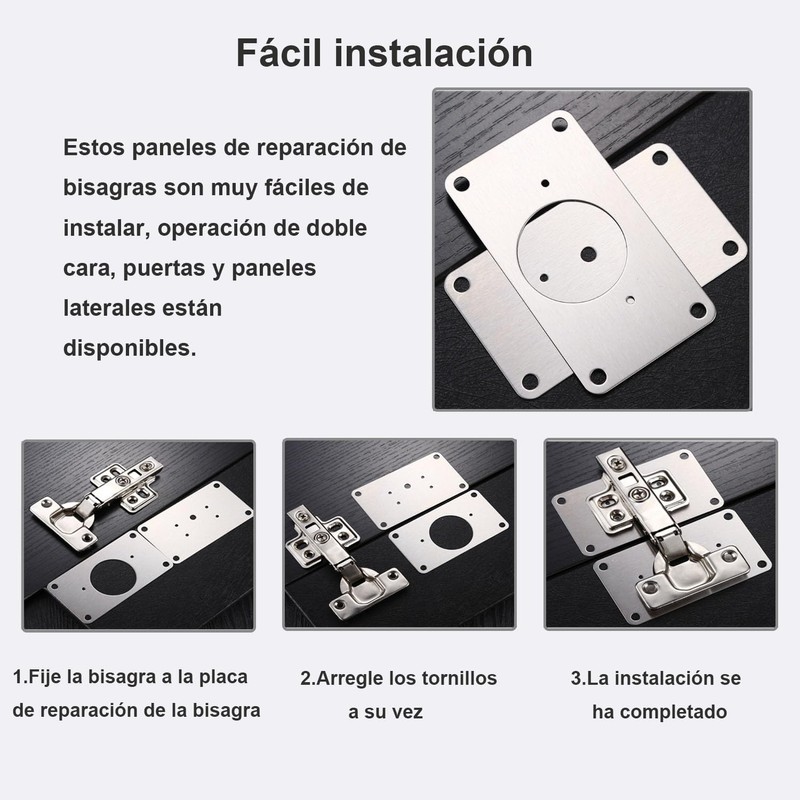 Fácil instalación

Estos paneles de reparación de bisagras son muy fáciles de instalar, operación de doble cara, puertas y paneles laterales están disponibles.

1.Fije la bisagra a la placa de reparación de la bisagra

2.Arregle los tornillos a su vez

3.La instalación se ha completado