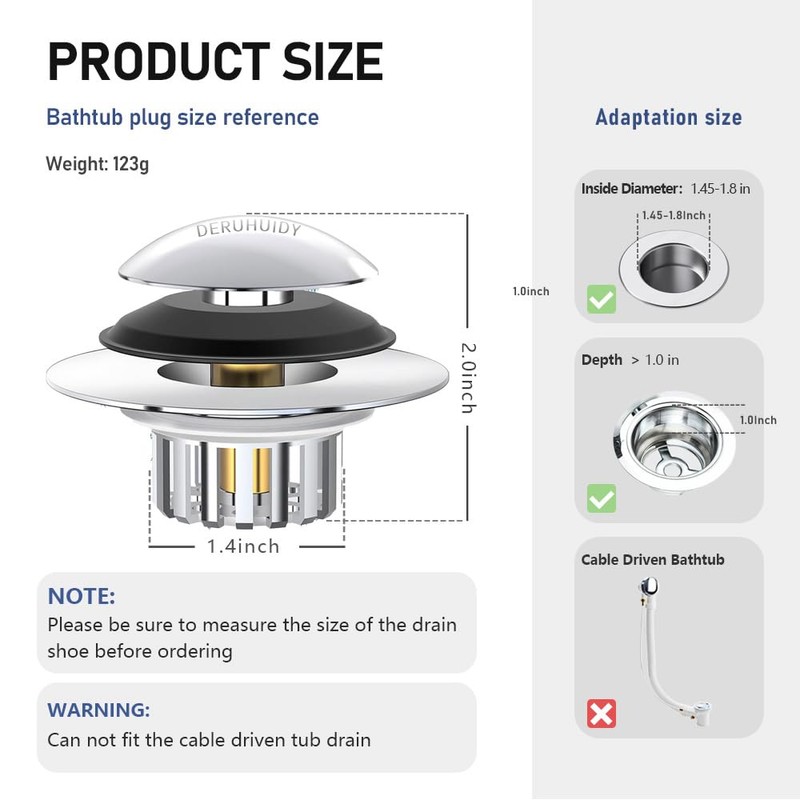 PRODUCT SIZE

Bathtub plug size reference

Weight: 123g

DERUHUIDY

2.0inch

1.4inch

NOTE:
Please be sure to measure the size of the drain shoe before ordering

WARNING:
Can not fit the cable driven tub drain

Adaptation size

Inside Diameter: 1.45-1.8 in

1.45-1.8Inch

1.0inch

Depth > 1.0 in

1.0Inch

Cable Driven Bathtub