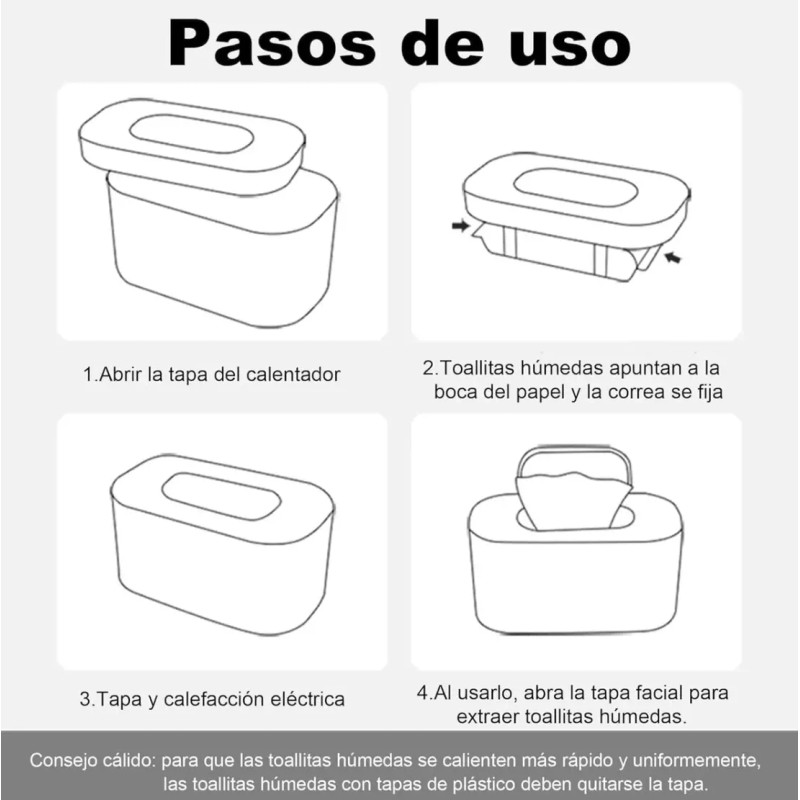 Pasos de uso

1.Abrir la tapa del calentador

2.Toallitas húmedas apuntan a la boca del papel y la correa se fija

3.Tapa y calefacción eléctrica

4.Al usarlo, abra la tapa facial para extraer toallitas húmedas.

Consejo cálido: para que las toallitas húmedas se calienten más rápido y uniformemente, las toallitas húmedas con tapas de plástico deben quitarse la tapa.