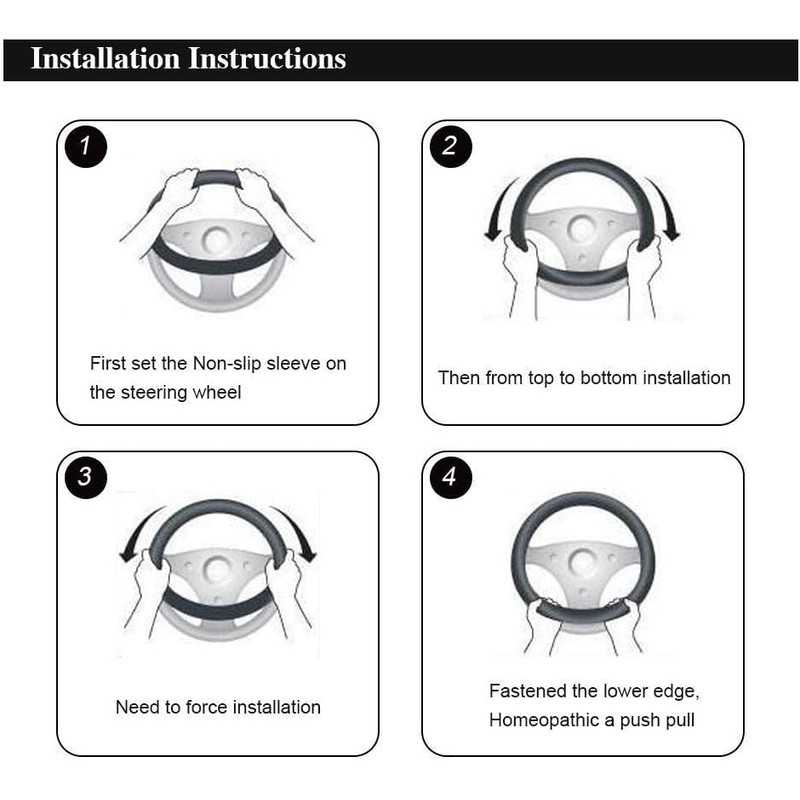 Installation Instructions

1

First set the Non-slip sleeve on the steering wheel

2

Then from top to bottom installation

3

Need to force installation

4

Fastened the lower edge, Homeopathic a push pull