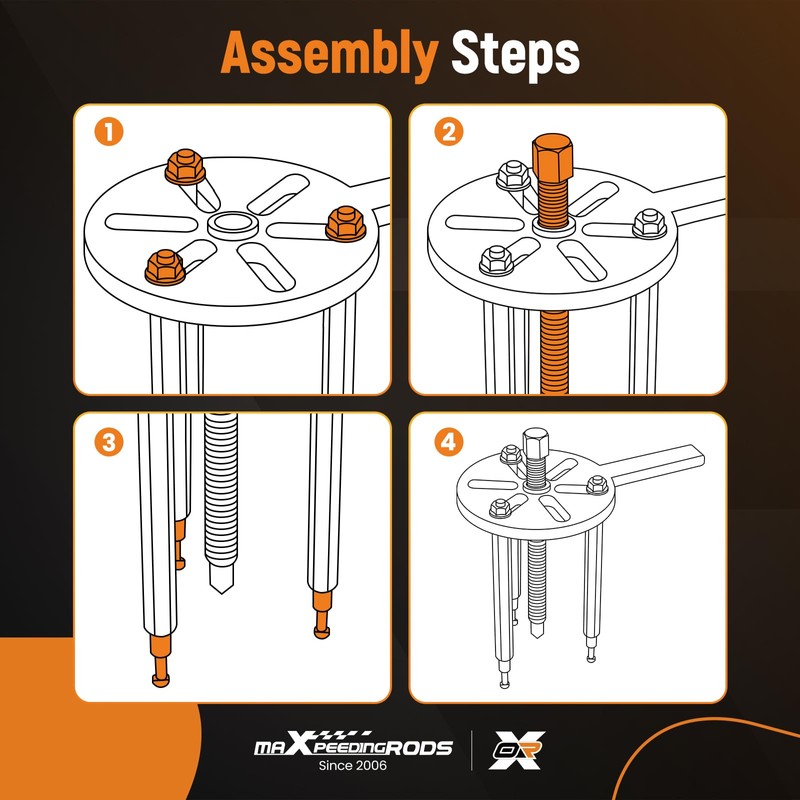 Assembly Steps

1

2

3

4

maXpeedingRODS
Since 2006

OR